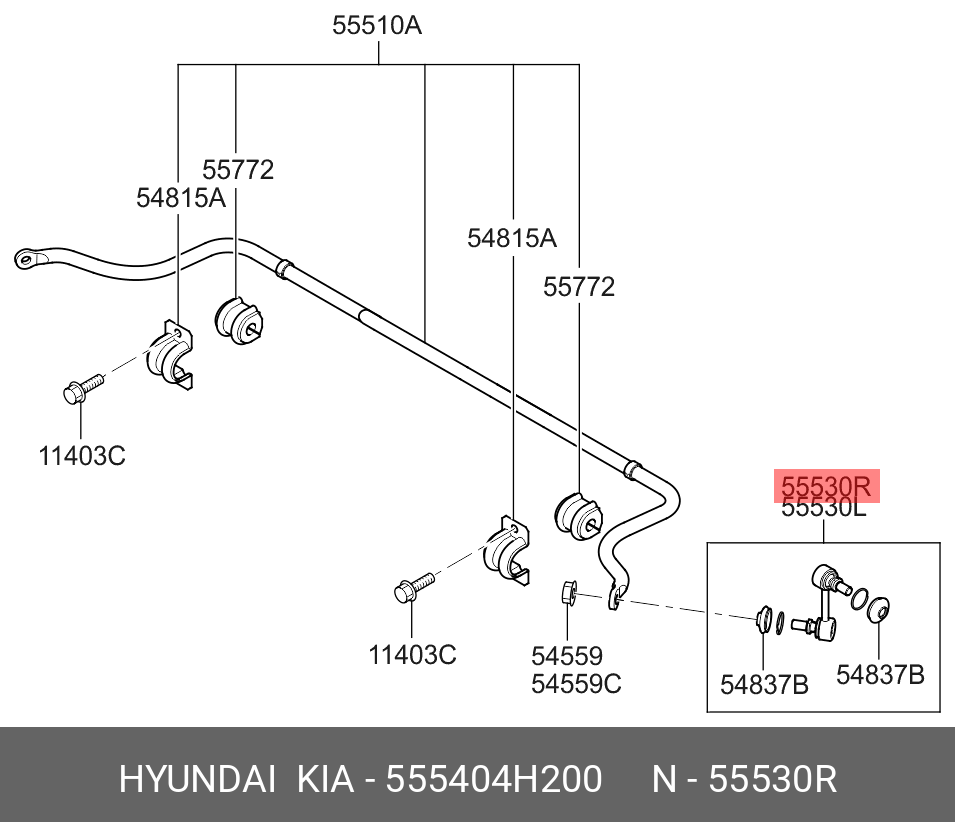 55510A

55772
54815A

54815A

55772

11403C

55530R
55530L

11403C

54559
54559C

54837B

54837B

HYUNDAI KIA - 555404H200 N - 55530R