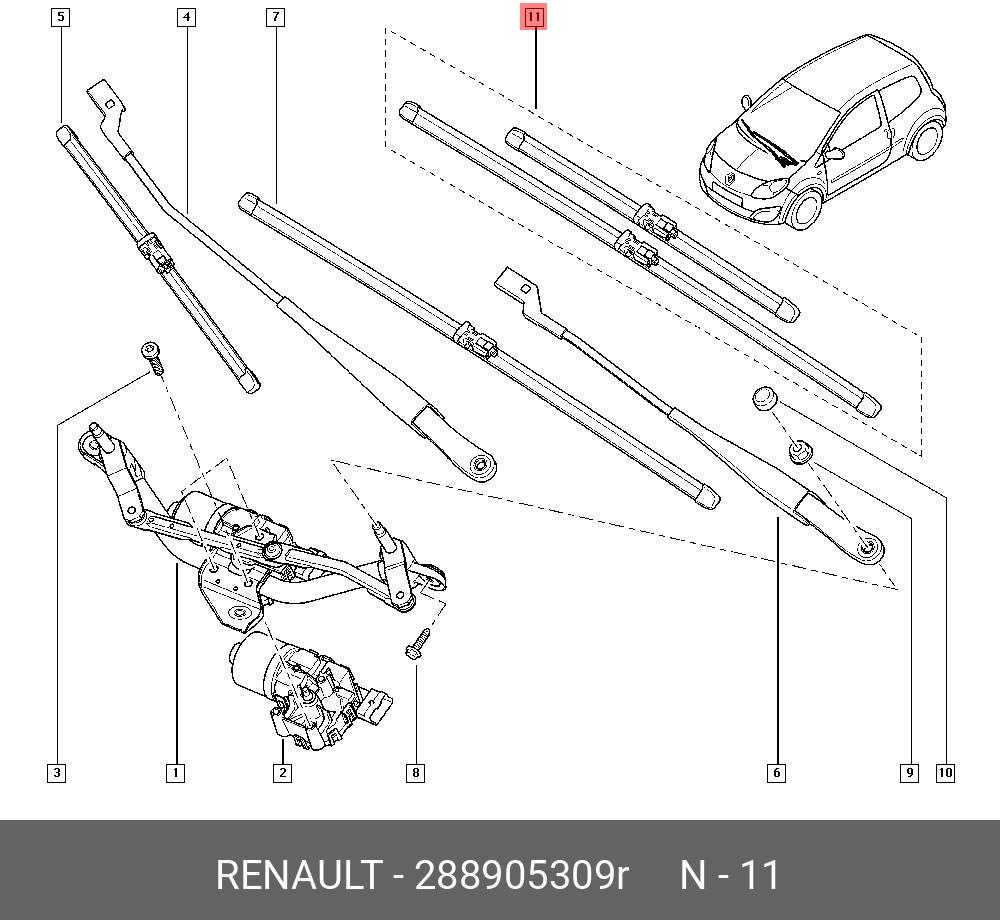 5
4
7
11
3
1
2
8
6
9
10

RENAULT - 288905309r N - 11