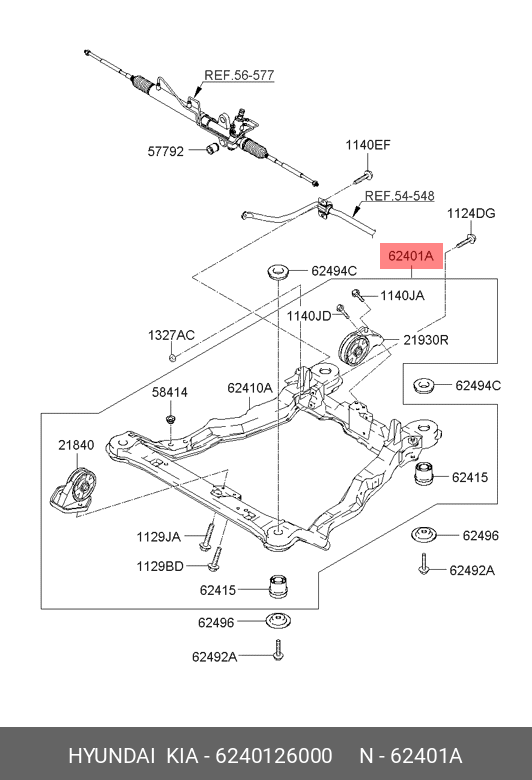 REF.56-577

57792

1140EF

REF.54-548

1124DG

62401A

62494C

1140JA

1140JD

1327AC

21930R

62494C

58414

62410A

21840

62415

1129JA

1129BD

62496

62492A

62415

62496

62492A

HYUNDAI KIA - 6240126000 N - 62401A