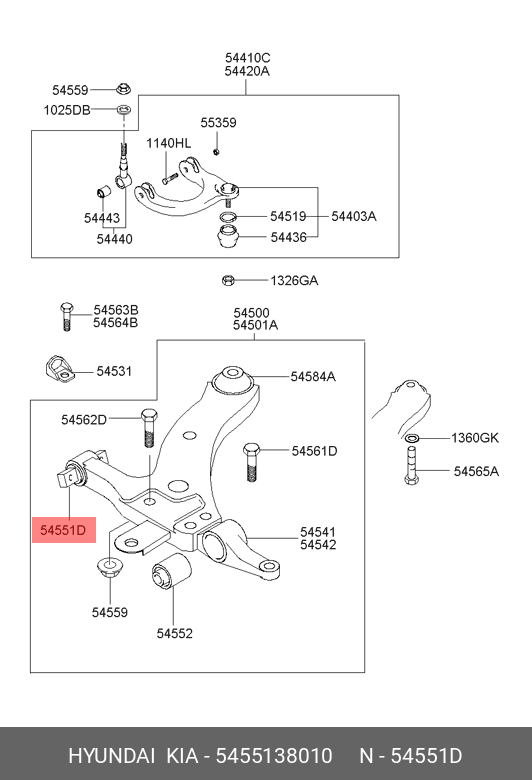 54410C
54420A

54559
1025DB
55359
1140HL
54443
54440
54519
54403A
54436
1326GA

54563B
54564B
54500
54501A
54531
54584A
54562D
54561D
1360GK
54565A
54551D
54541
54542
54559
54552

HYUNDAI KIA - 5455138010 N - 54551D