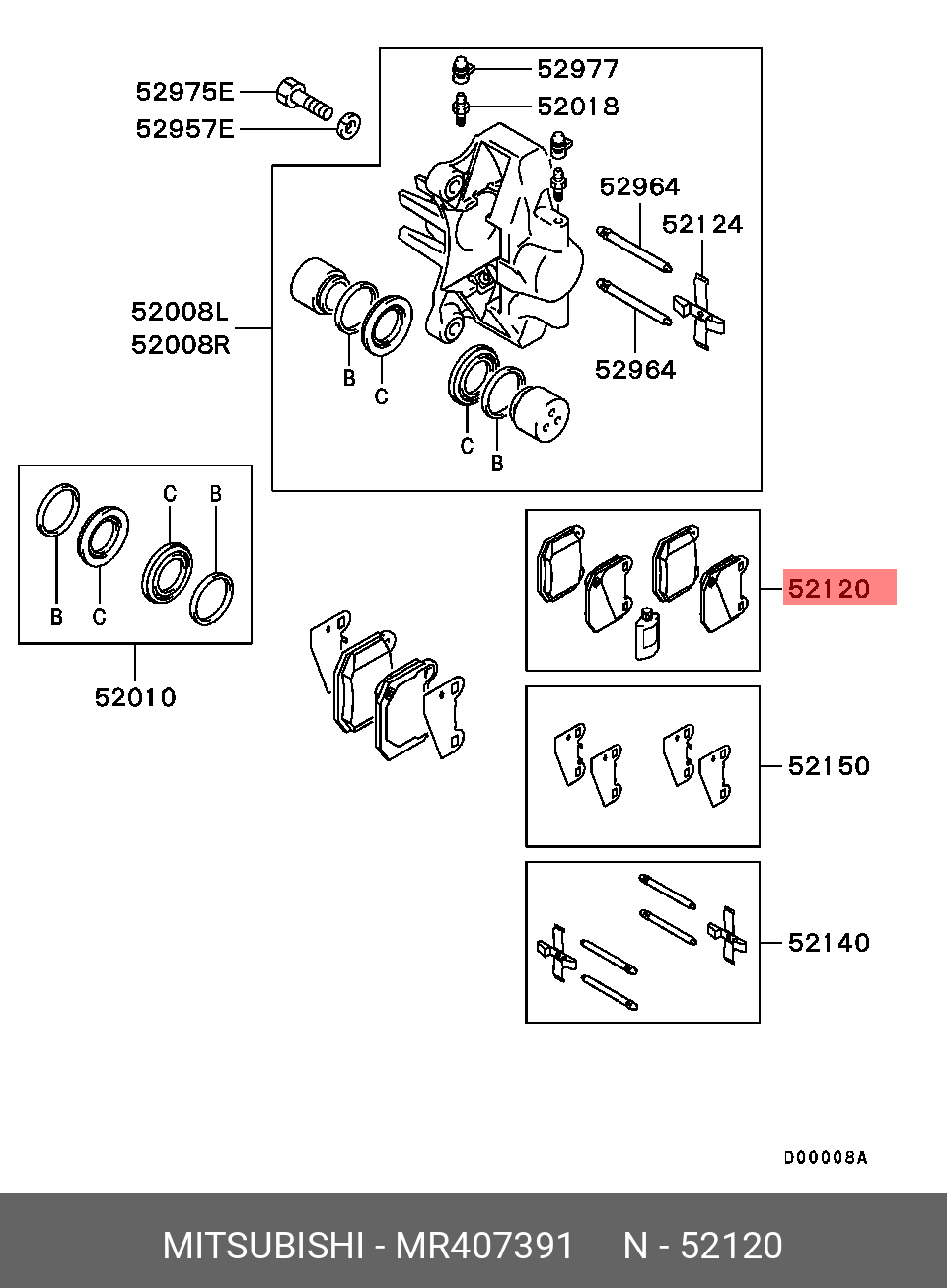 52975E
52957E
52977
52018
52964
52124
52008L
52008R
B
C
52964
C
B
C
B
B
C
52010
52120
52150
52140
D00008A
MITSUBISHI - MR407391 N - 52120