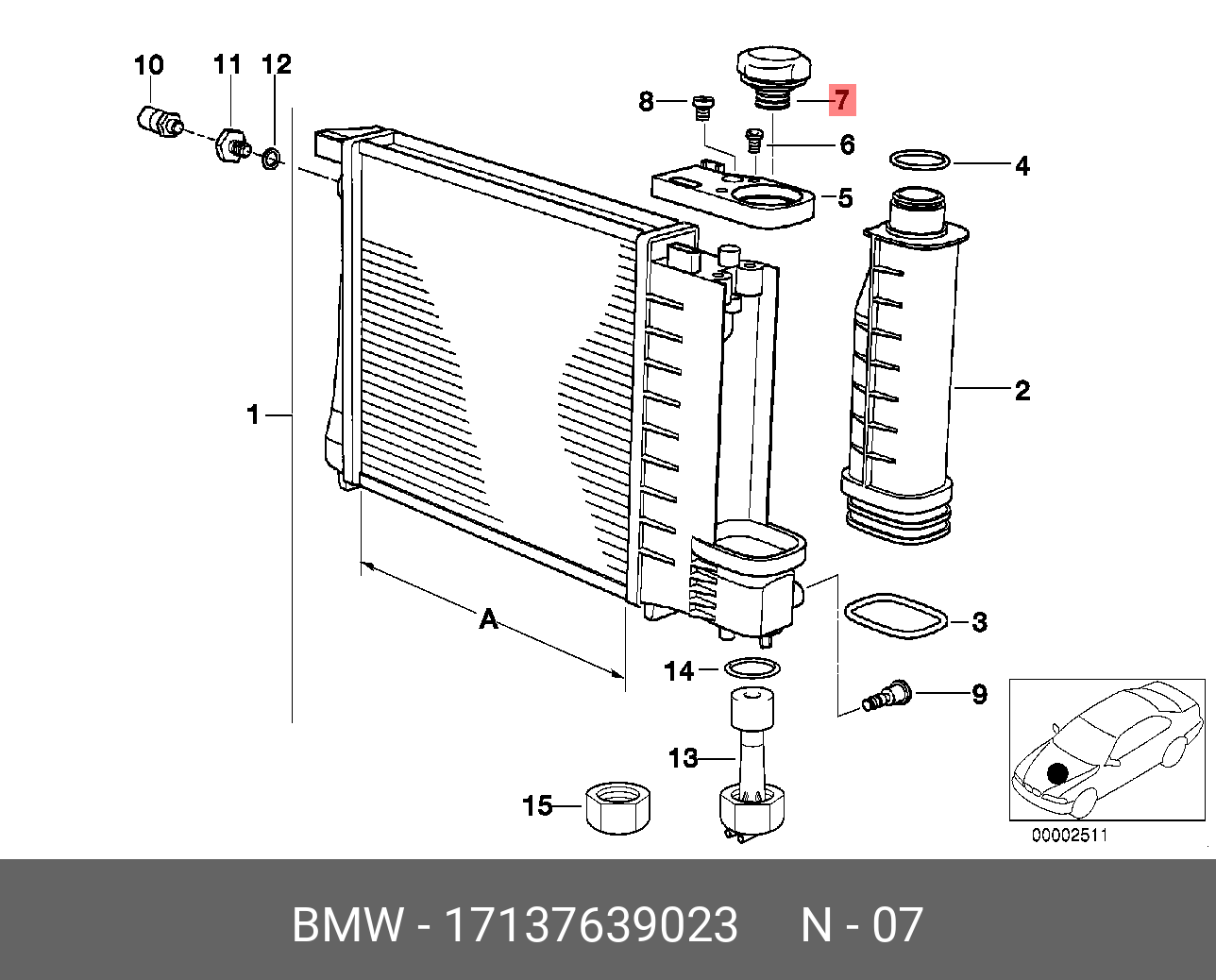 10 11 12

8 7

6

4

5

2

1

A

3

14

9

13

15

00002511

BMW - 17137639023 N - 07