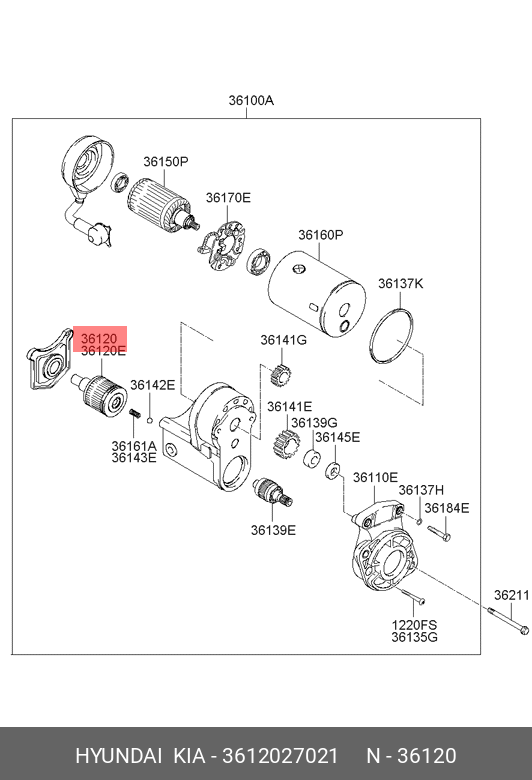 36100A

36150P

36170E

36160P

36137K

36120
36120E

36141G

36142E

36141E
36139G
36145E

36161A
36143E

36110E
36137H
36184E

36139E

36211

1220FS
36135G

HYUNDAI KIA - 3612027021 N - 36120