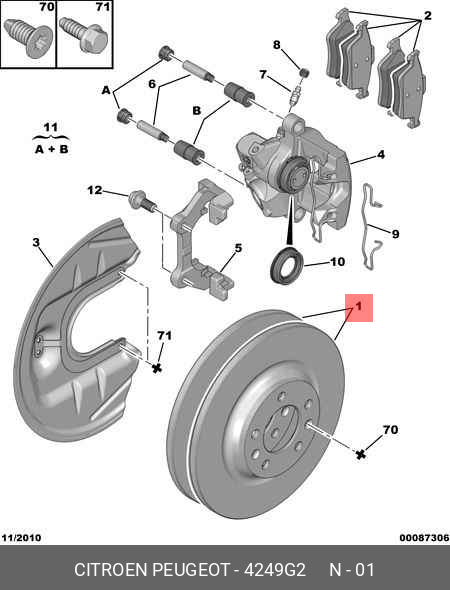 70 71

2

8

7

A

6

B

11
A + B

4

12

9

3

5

10

1

71

70

11/2010

00087306

CITROEN PEUGEOT - 4249G2 N - 01