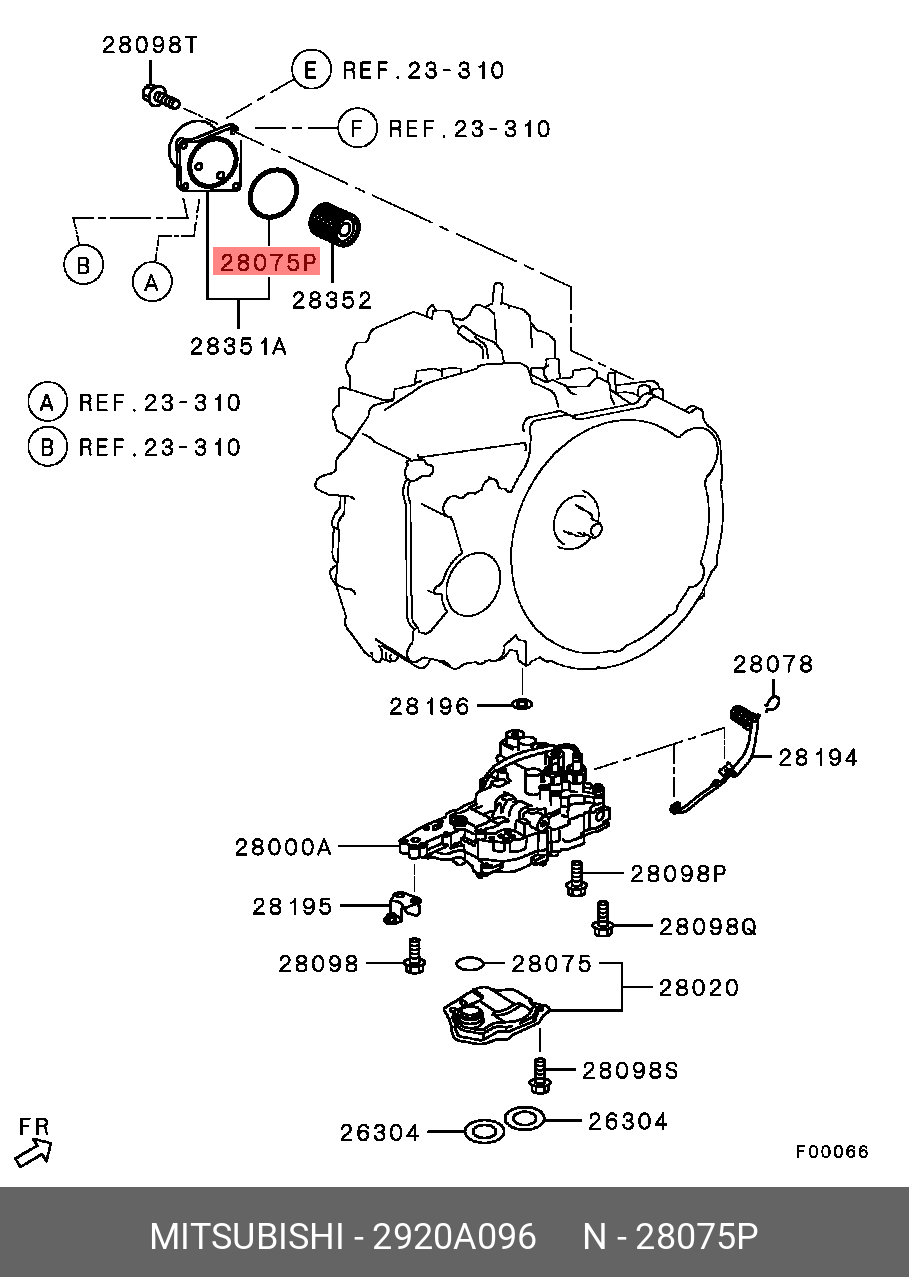 28098T

E REF.23-310

F REF.23-310

B

A

28075P

28352

28351A

A REF.23-310

B REF.23-310

28078

28196

28194

28000A

28098P

28195

28098Q

28098

28075

28020

28098S

FR

26304

26304

F00066

MITSUBISHI - 2920A096 N - 28075P