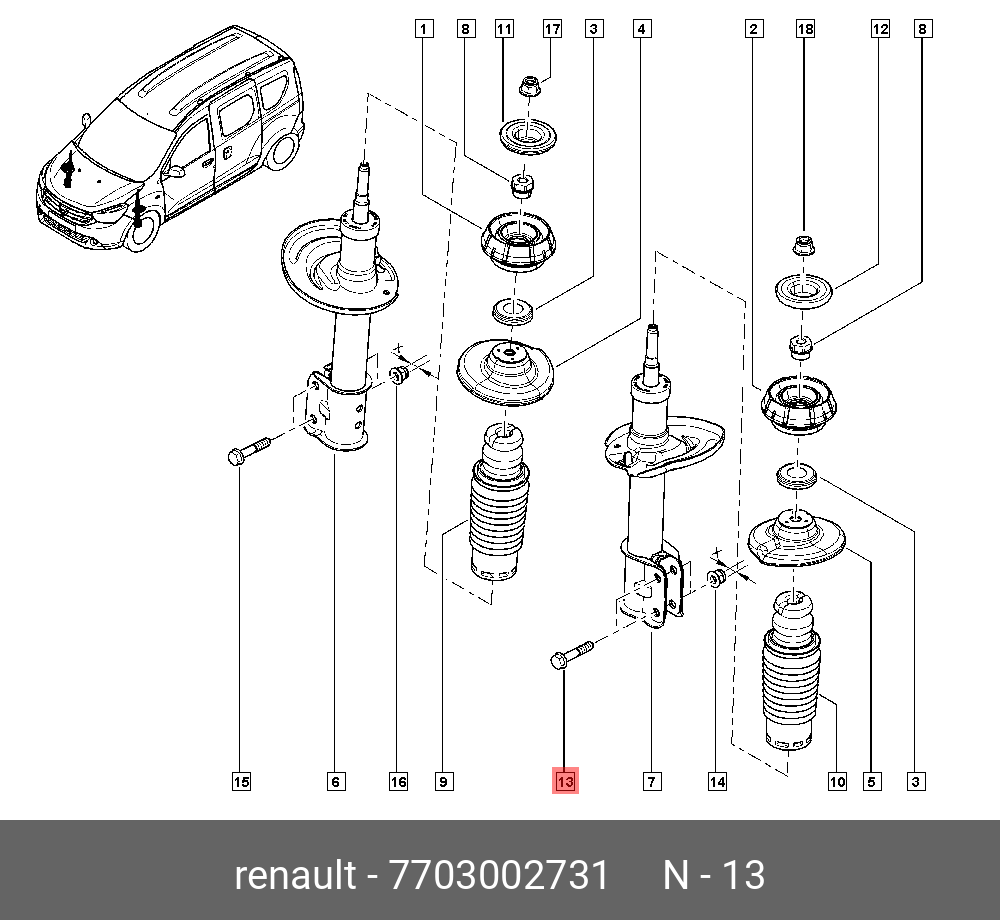 1 8 11 17 3 4 2 18 12 8

15 6 16 9 13 7 14 10 5 3

renault - 7703002731 N - 13