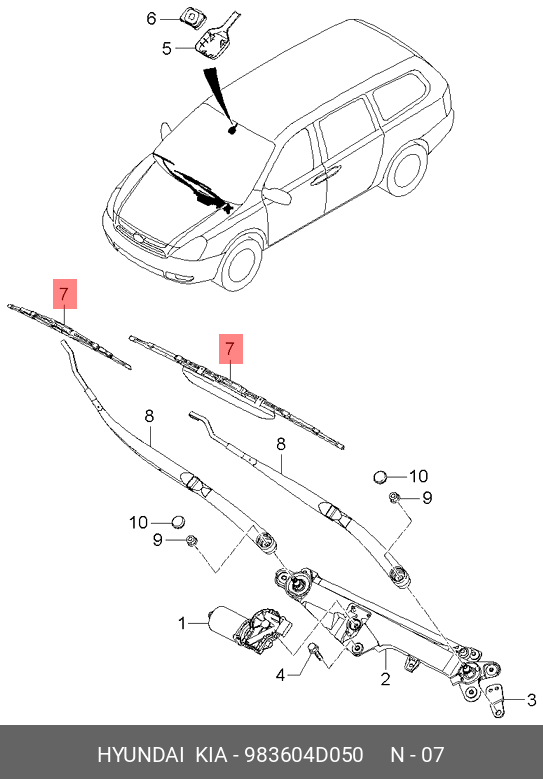 6
5
7
7
8
8
10
9
10
9
1
4
2
3
HYUNDAI KIA - 983604D050 N - 07