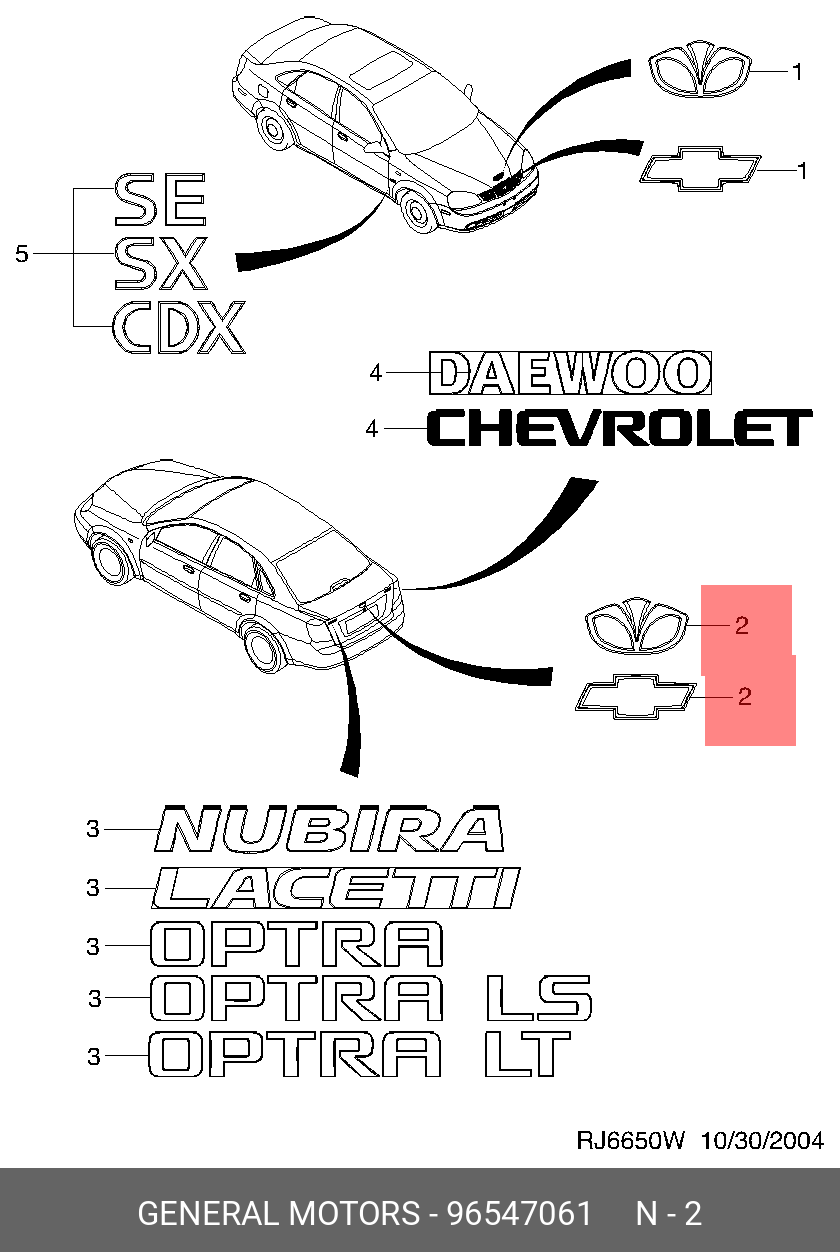 1
1
5
SE
SX
CDX
4 DAEWOO
4 CHEVROLET
2
2
3 NUBIRA
3 LACETTI
3 OPTRA
3 OPTRA LS
3 OPTRA LT
RJ6650W 10/30/2004
GENERAL MOTORS - 96547061 N - 2