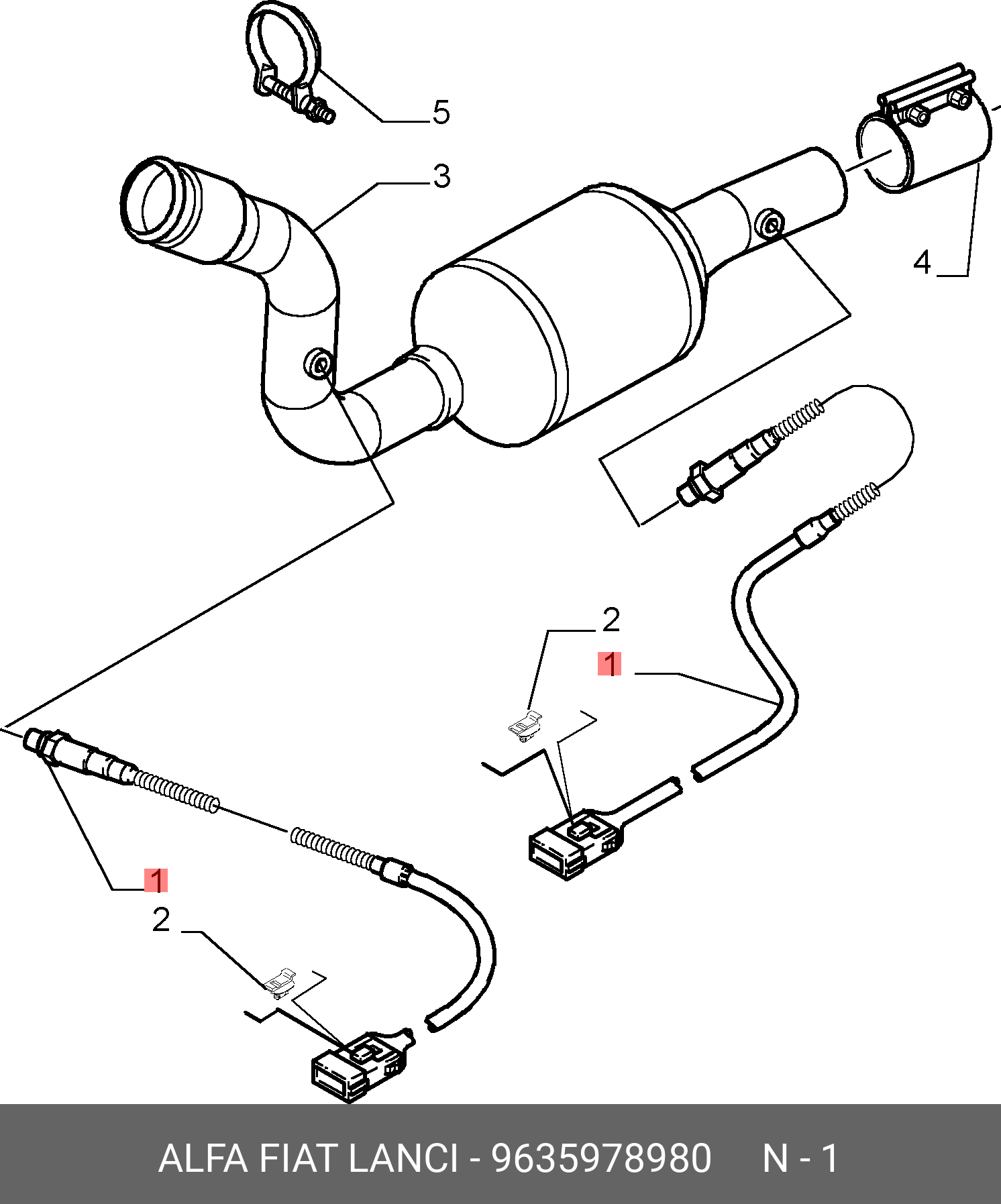 5
3
4
2
1
1
2
ALFA FIAT LANCI - 9635978980 N - 1