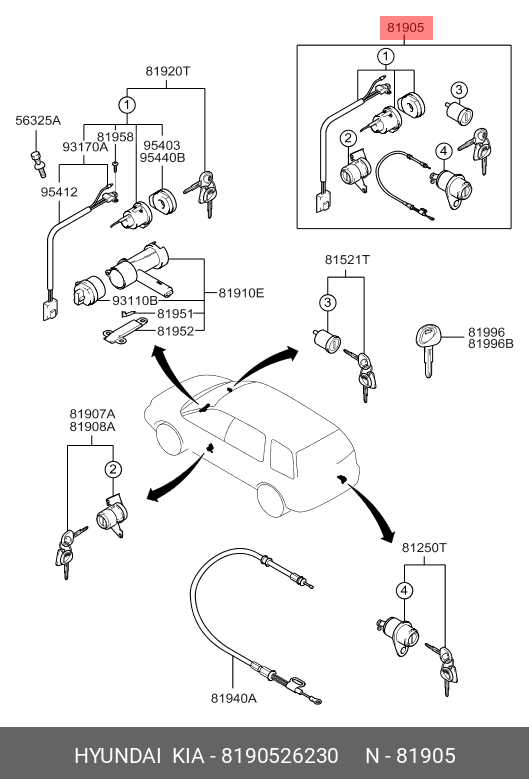 81905

1

3

2

4

81920T

1

56325A

93170A

81958

95403

95440B

95412

93110B

81910E

81951

81952

81521T

3

81996
81996B

81907A
81908A

2

81250T

4

81940A

HYUNDAI KIA - 8190526230 N - 81905