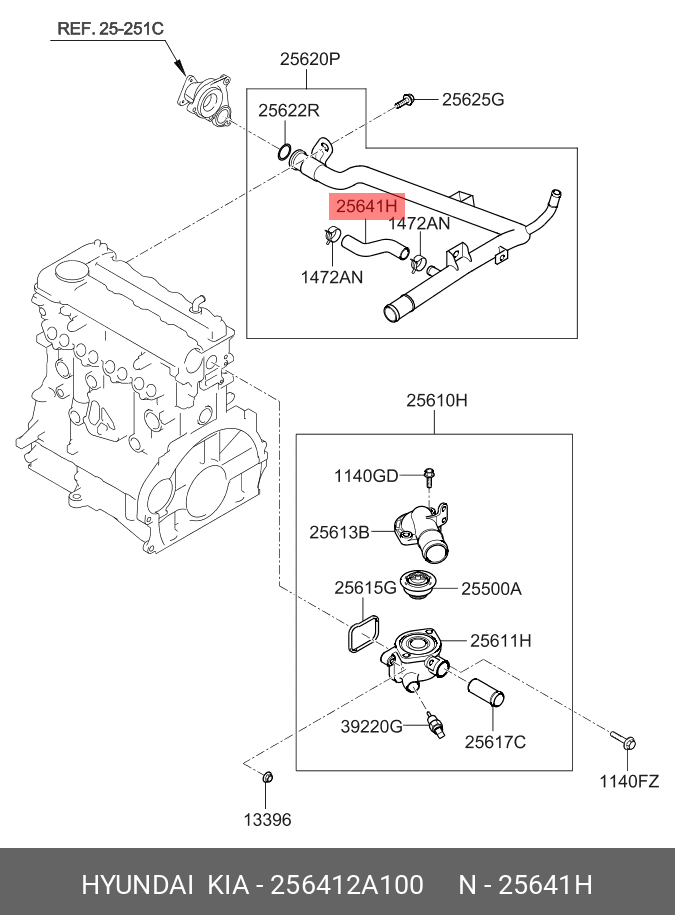 REF. 25-251C

25620P

25625G

25622R

25641H

1472AN

1472AN

25610H

1140GD

25613B

25615G

25500A

25611H

39220G

25617C

1140FZ

13396

HYUNDAI KIA - 256412A100 N - 25641H