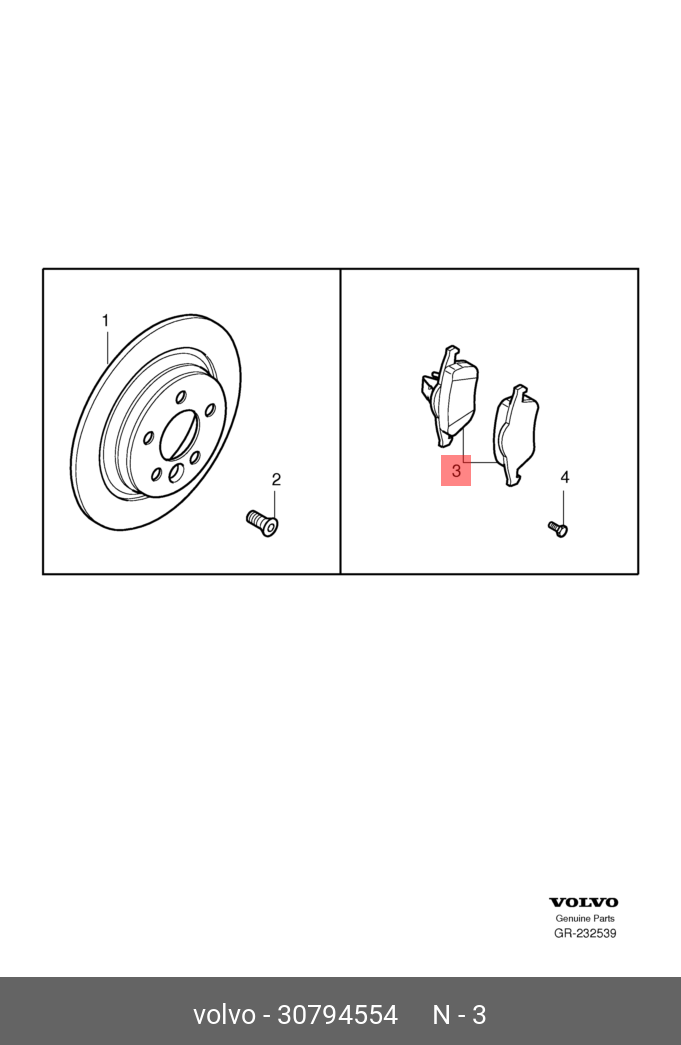 1
2
3
4

VOLVO
Genuine Parts
GR-232539

volvo - 30794554 N - 3