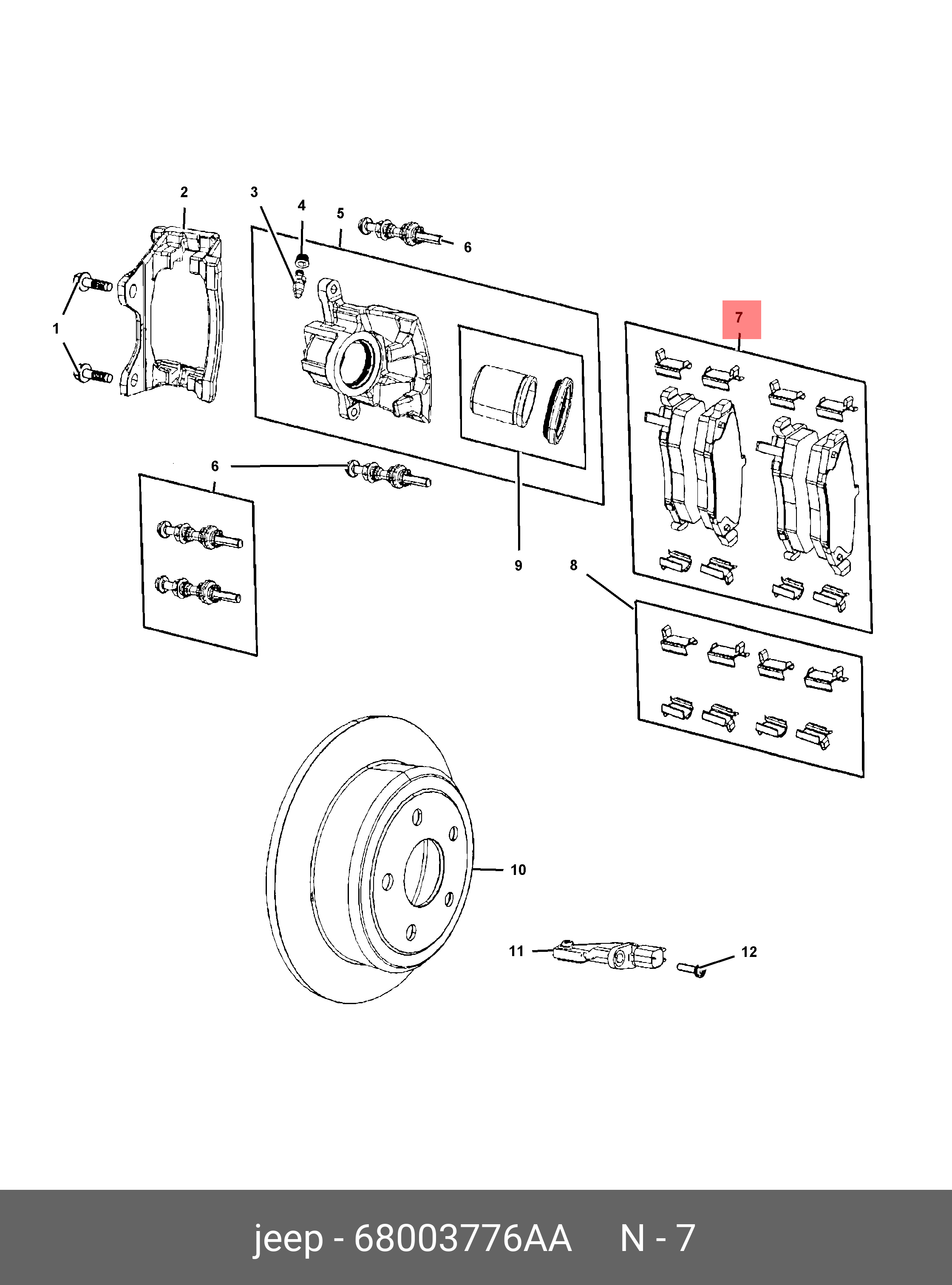 2
3
4
5
6
1
7
6
9
8
10
11
12

jeep - 68003776AA N - 7