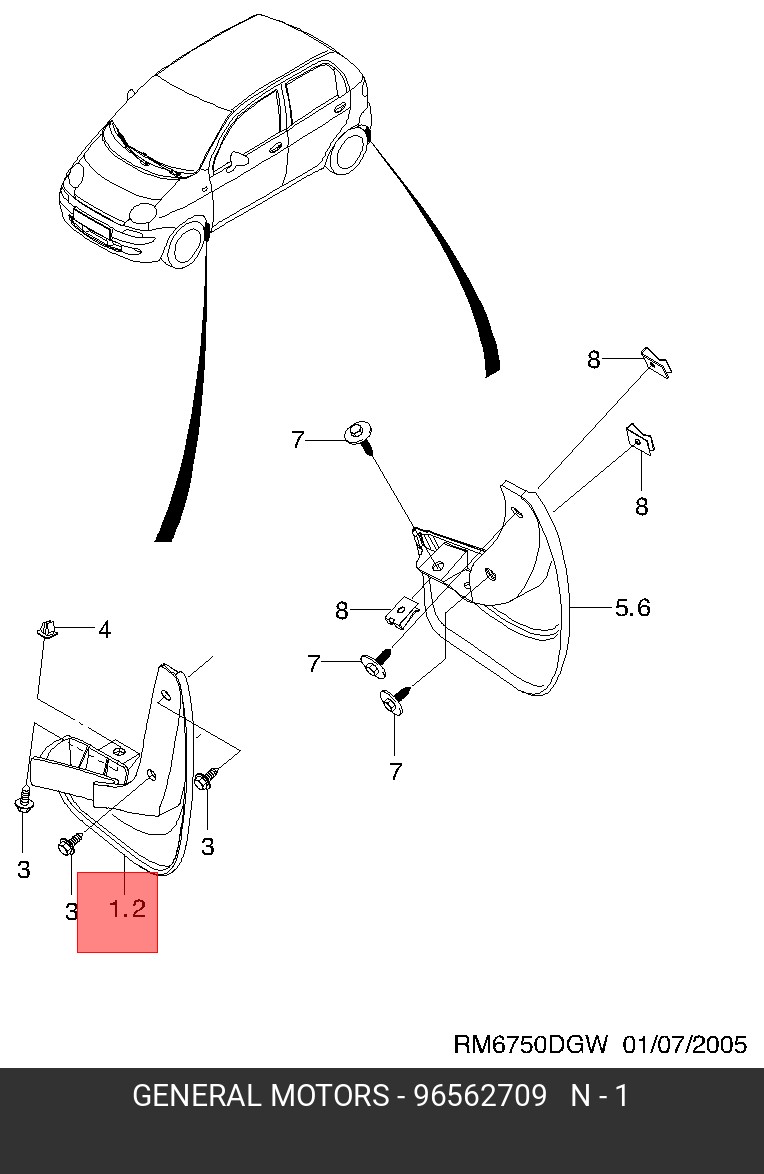 8
7
8
8
5.6
7
7
4
3
3
3
1.2

RM6750DGW 01/07/2005

GENERAL MOTORS - 96562709 N - 1