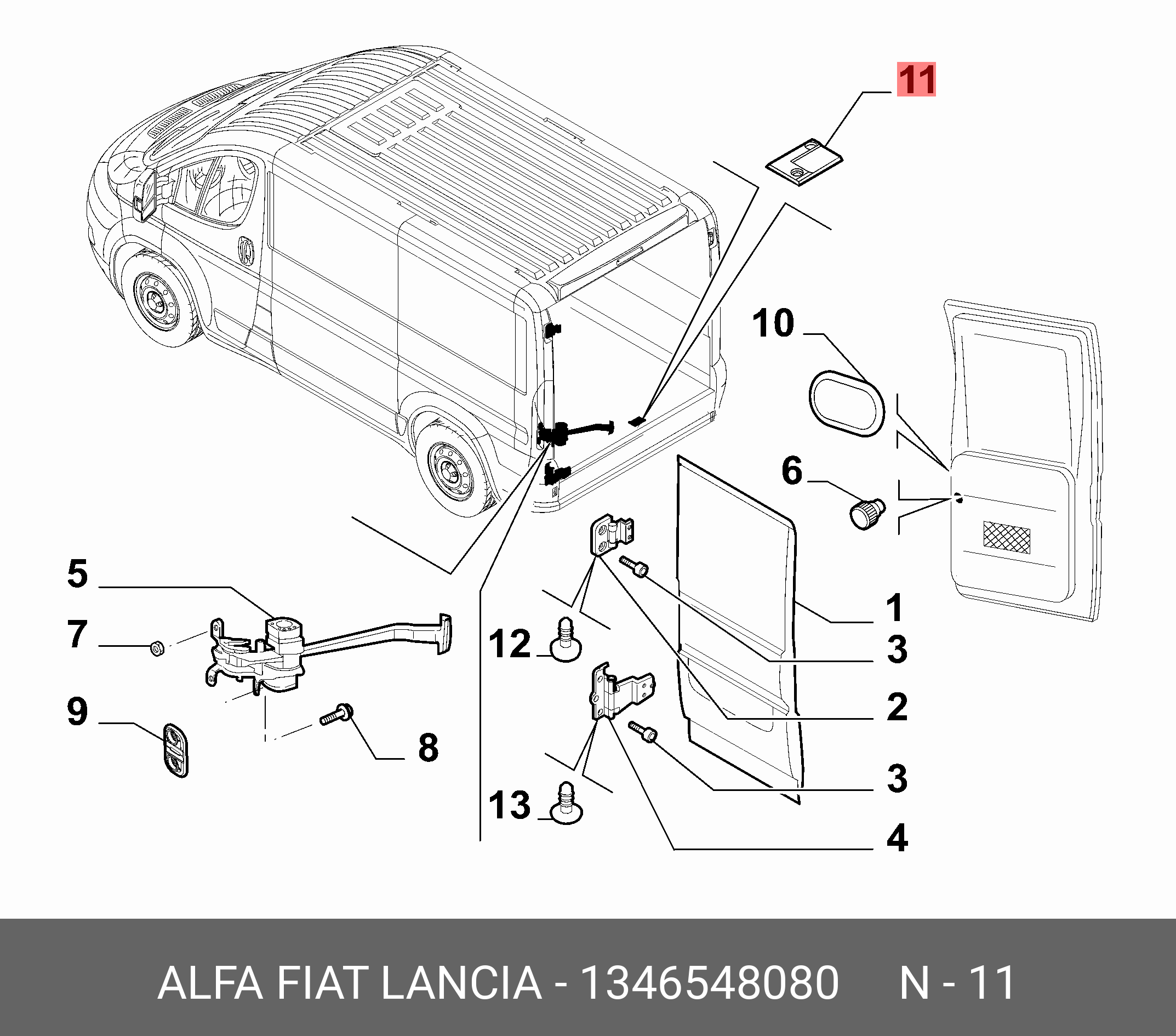 11

10

6

5

7

9

8

12

13

1

3

2

3

4

ALFA FIAT LANCIA - 1346548080 N - 11