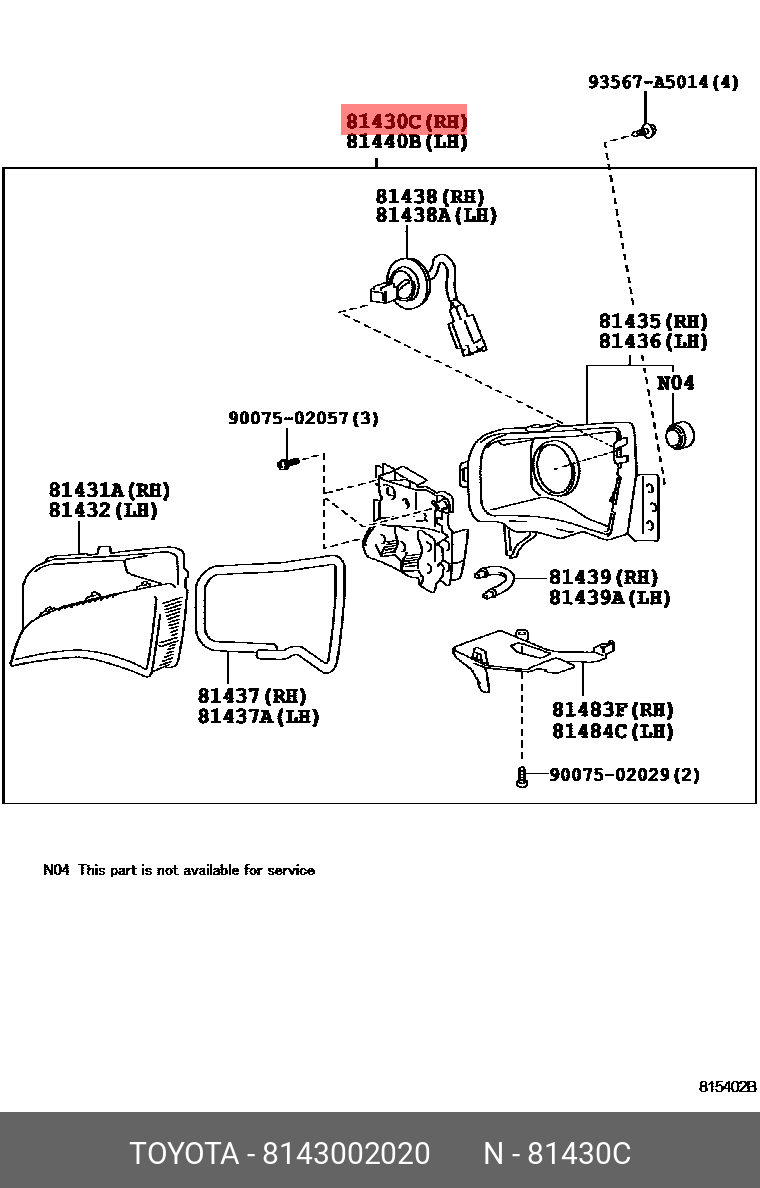 93567-A5014(4)

81430C(RH)
81440B(LH)

81438(RH)
81438A(LH)

81435(RH)
81436(LH)

N04

90075-02057(3)

81431A(RH)
81432(LH)

81439(RH)
81439A(LH)

81437(RH)
81437A(LH)

81483F(RH)
81484C(LH)

90075-02029(2)

N04 This part is not available for service

815402B

TOYOTA - 8143002020 N - 81430C