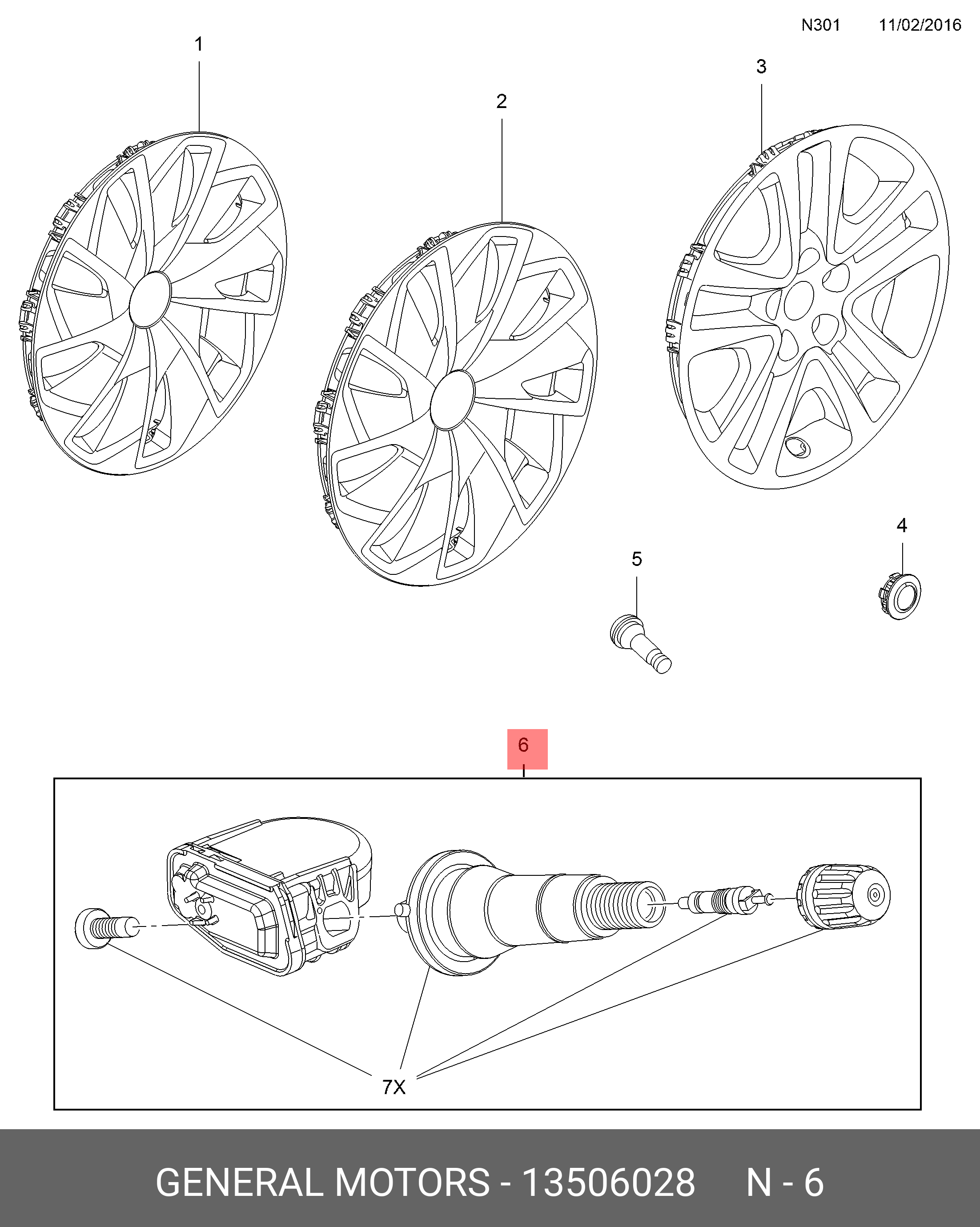 N301 11/02/2016

1

2

3

4

5

6

7X

GENERAL MOTORS - 13506028 N - 6