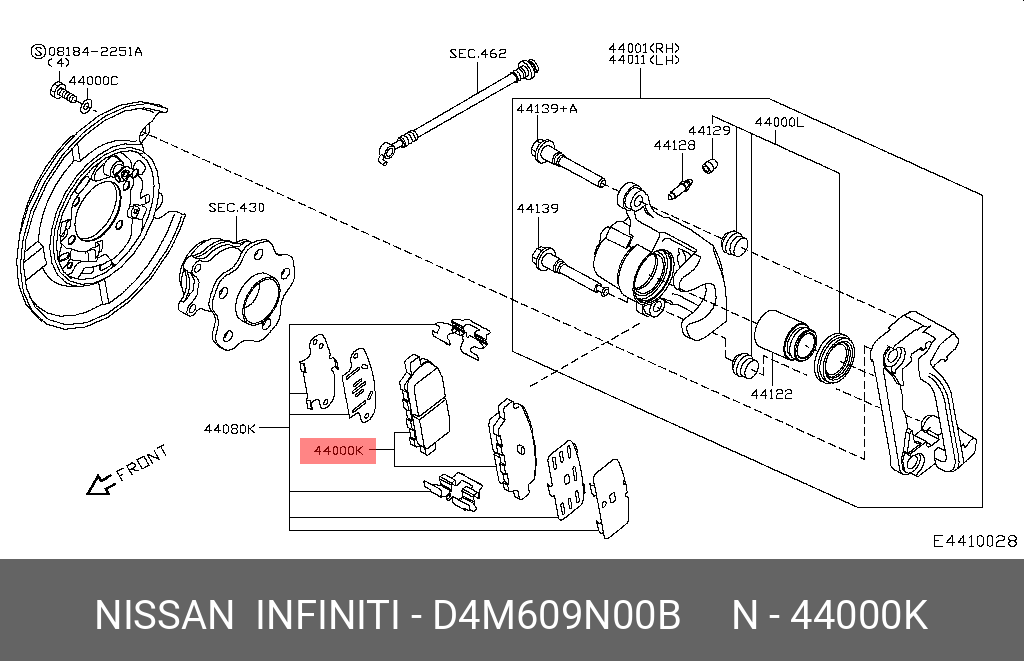 Ⓢ08184-2251A
(4)
44000C
SEC.462
44001(RH)
44011(LH)
44139+A
44129
44000L
44128
44139
SEC.430
44122
44080K
44000K
FRONT
E4410028

NISSAN INFINITI - D4M609N00B N - 44000K