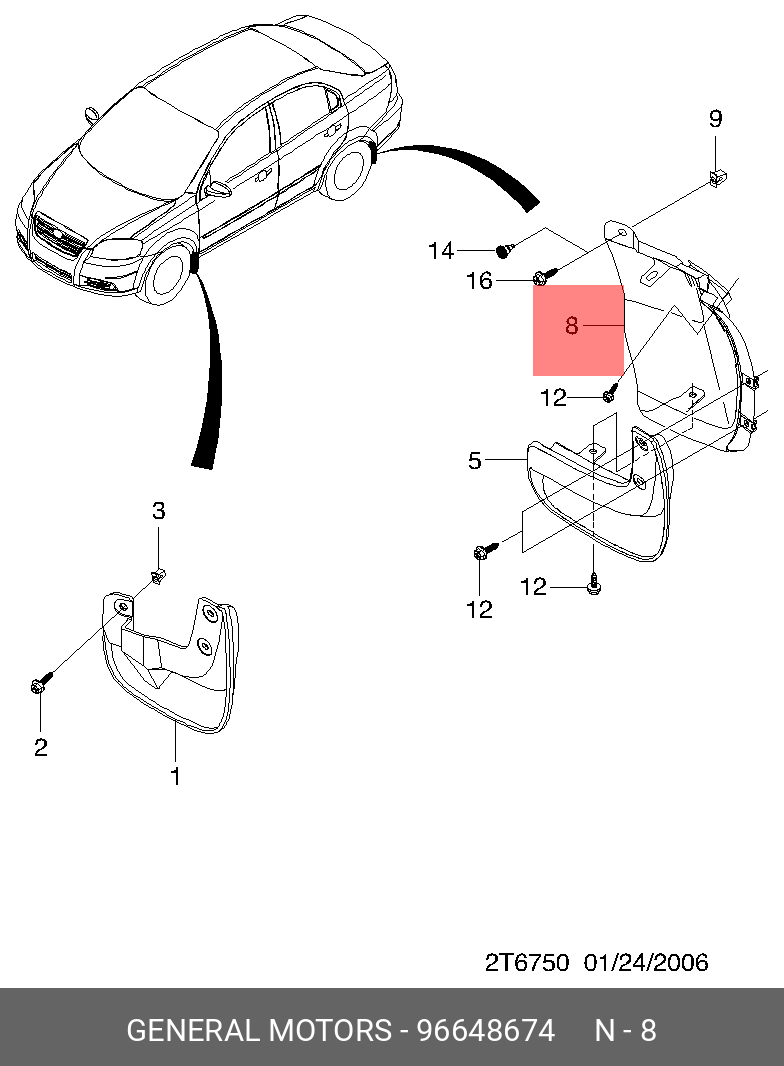 9

14

16

8

12

5

12

12

3

2

1

2T6750 01/24/2006

GENERAL MOTORS - 96648674 N - 8