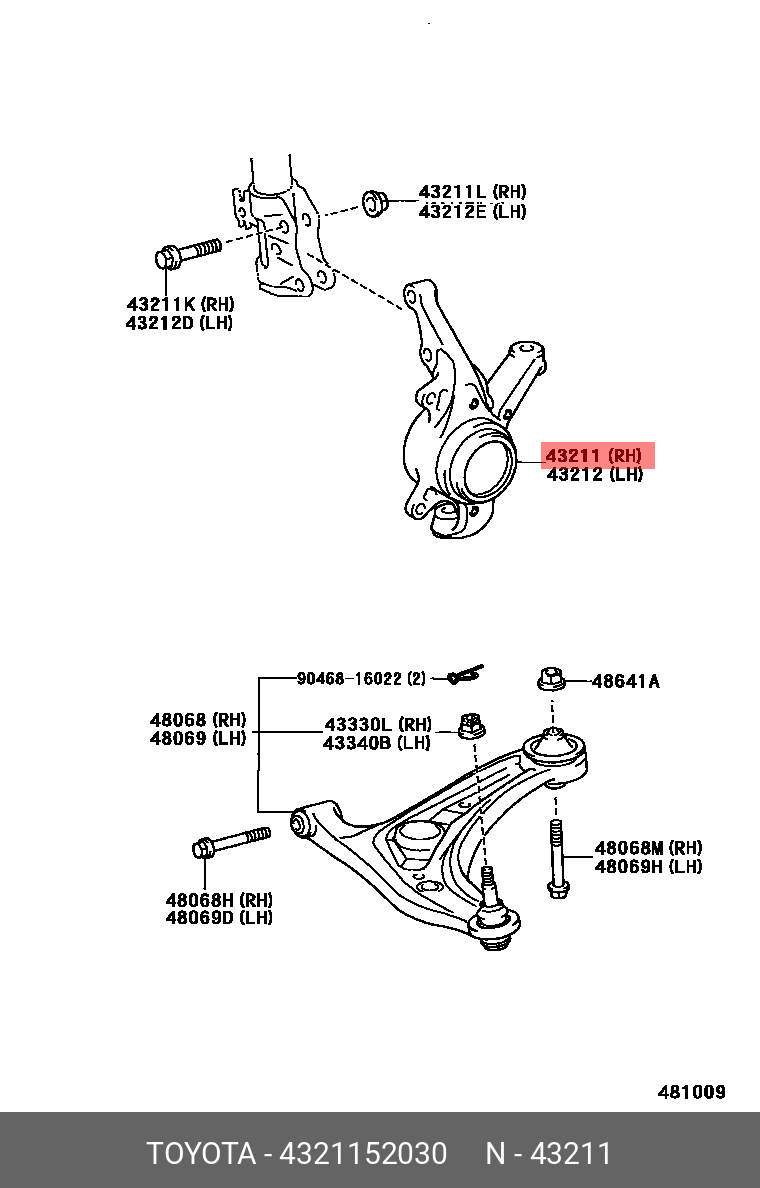 43211L (RH)
43212E (LH)

43211K (RH)
43212D (LH)

43211 (RH)
43212 (LH)

90468-16022 (2)

48641A

48068 (RH)
48069 (LH)

43330L (RH)
43340B (LH)

48068M (RH)
48069H (LH)

48068H (RH)
48069D (LH)

481009

TOYOTA - 4321152030 N - 43211