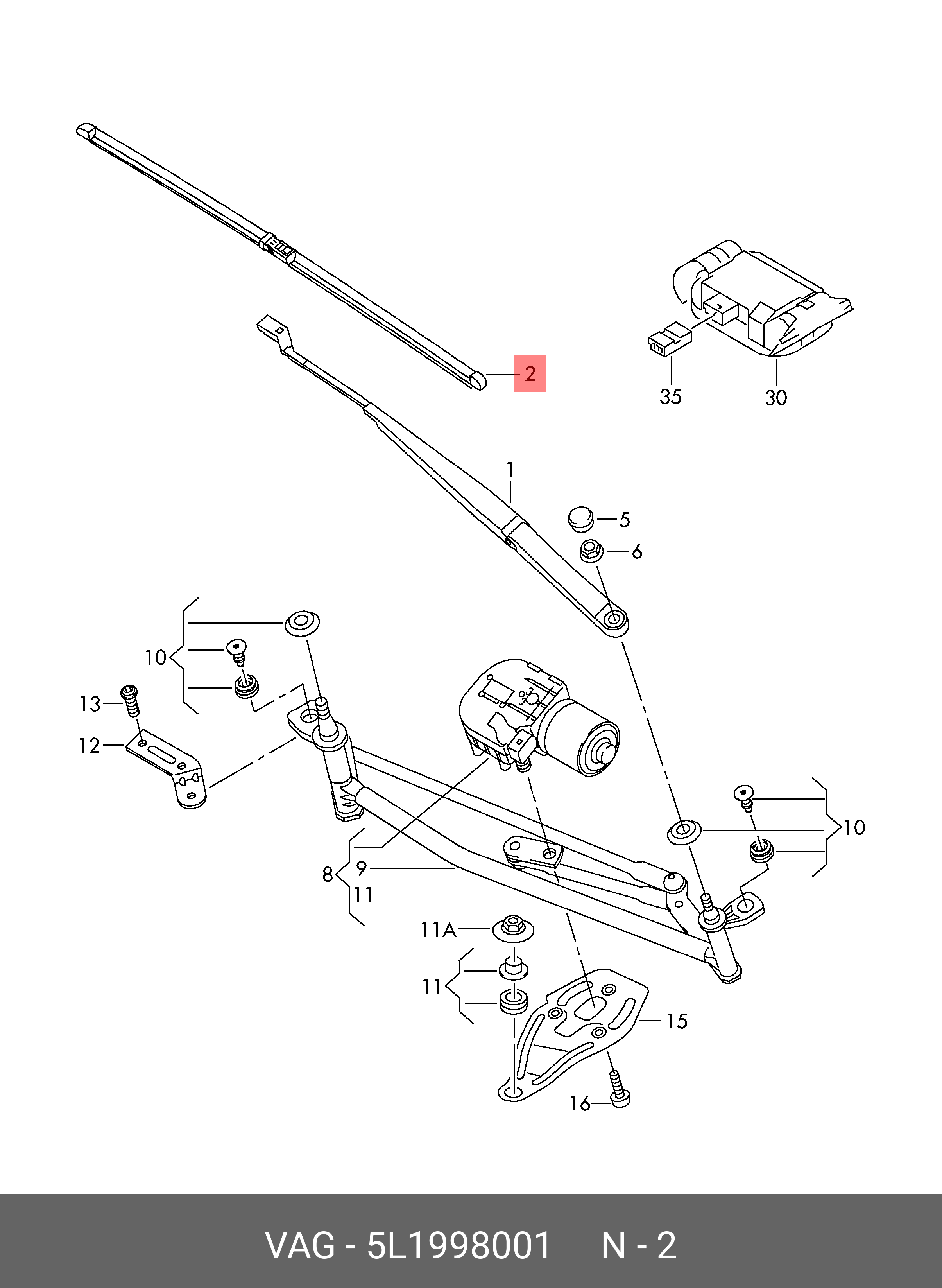 2
35
30
1
5
6
10
13
12
10
8
9
11
11A
11
15
16
VAG - 5L1998001 N - 2