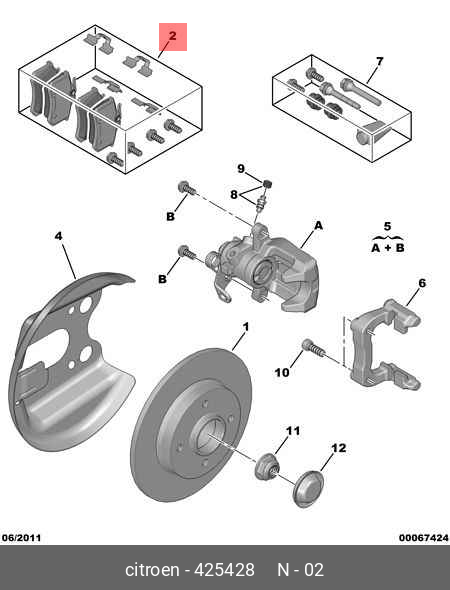 2

7

9

8

B

A

5
A + B

4

B

6

1

10

11

12

06/2011

00067424

citroen - 425428 N - 02