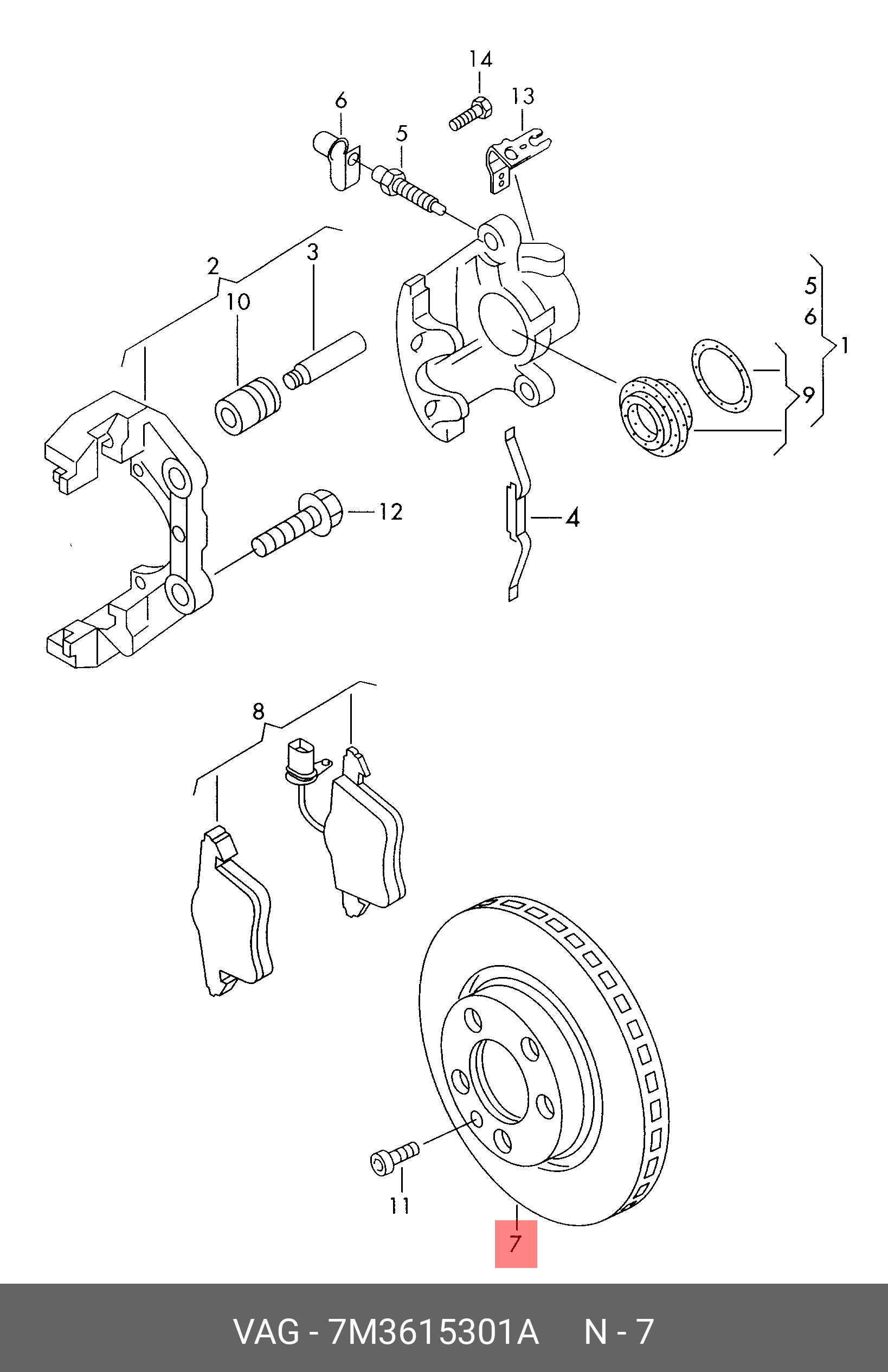 14
13
6
5
2
3
10
5
6
1
9
12
4
8
11
7

VAG - 7M3615301A N - 7