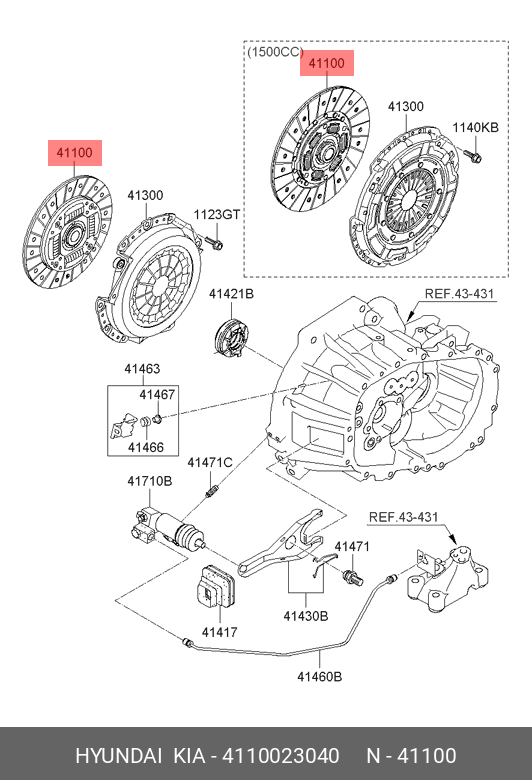 (1500CC)
41100
41300
1140KB
41100
41300
1123GT
41421B
REF.43-431
41463
41467
41466
41471C
41710B
REF.43-431
41471
41417
41430B
41460B

HYUNDAI KIA - 4110023040 N - 41100