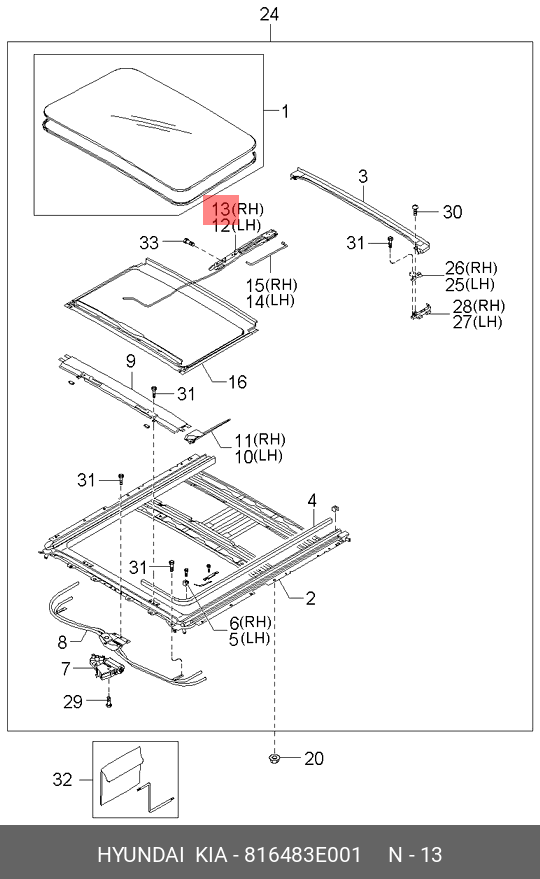 24
1
3
13(RH)
12(LH)
30
33
31
15(RH)
14(LH)
26(RH)
25(LH)
28(RH)
27(LH)
16
9
31
11(RH)
10(LH)
31
4
31
2
6(RH)
5(LH)
8
7
29
20
32

HYUNDAI KIA - 816483E001 N - 13