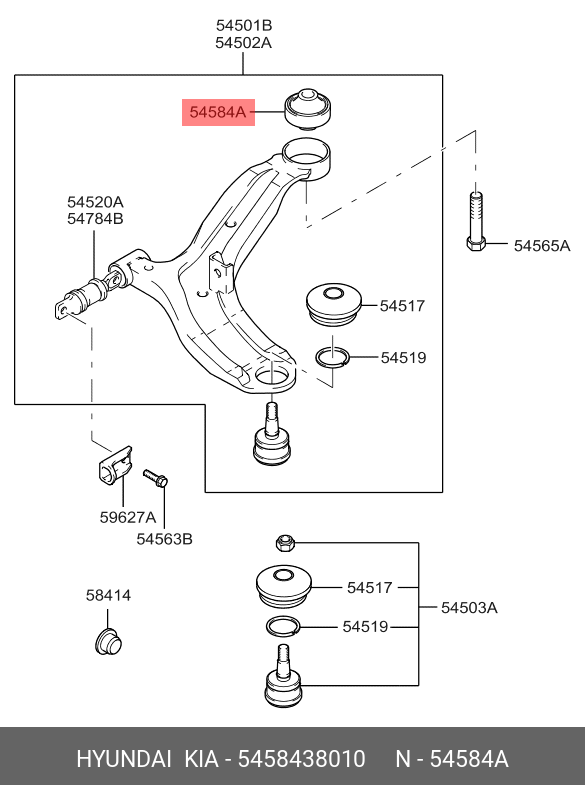 54501B
54502A

54584A

54520A
54784B

54565A

54517

54519

59627A

54563B

58414

54517

54519

54503A

HYUNDAI KIA - 5458438010 N - 54584A