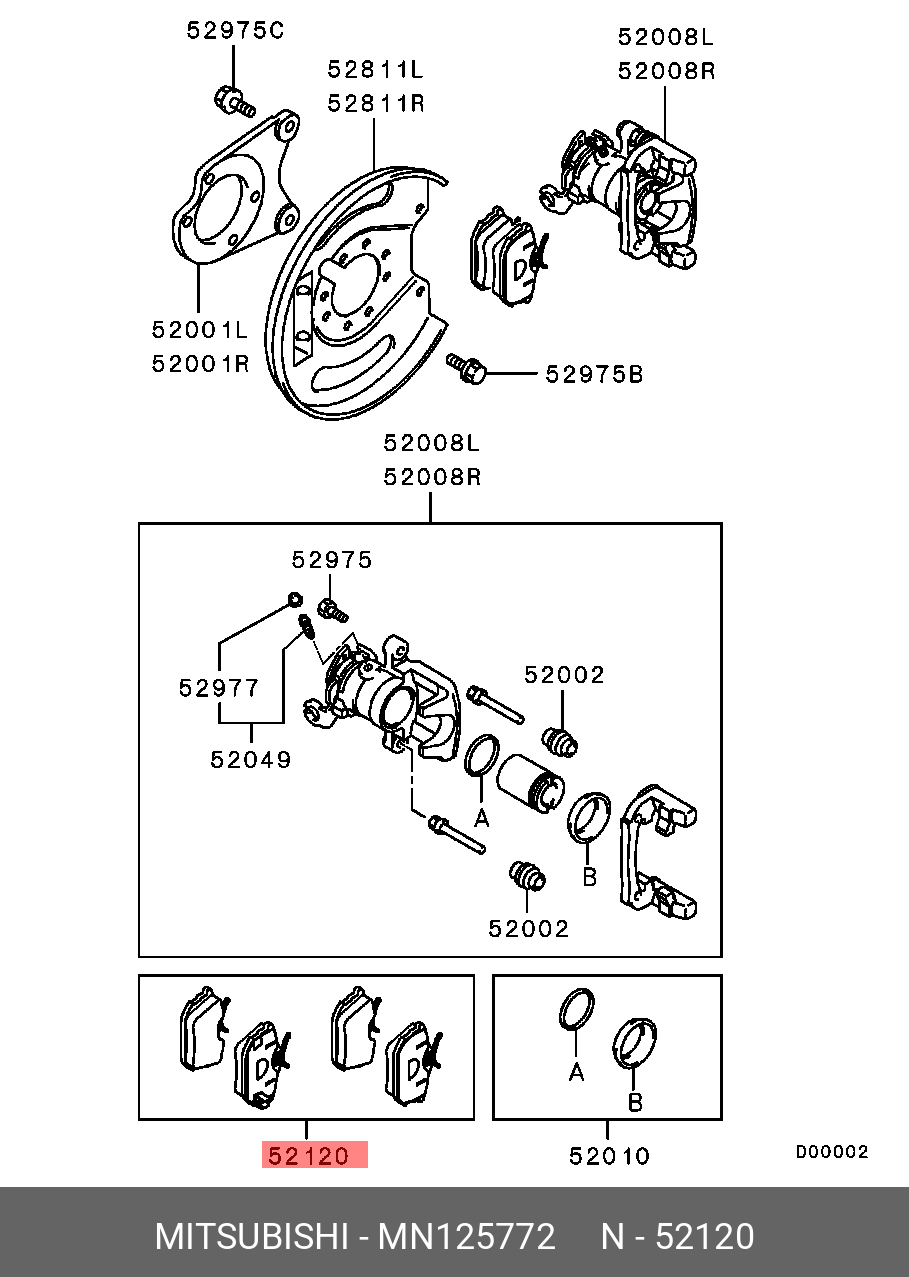 52975C
52811L
52811R
52008L
52008R
52001L
52001R
52975B
52008L
52008R
52975
52977
52049
52002
A
B
52002
A
B
52120
52010
D00002
MITSUBISHI - MN125772 N - 52120