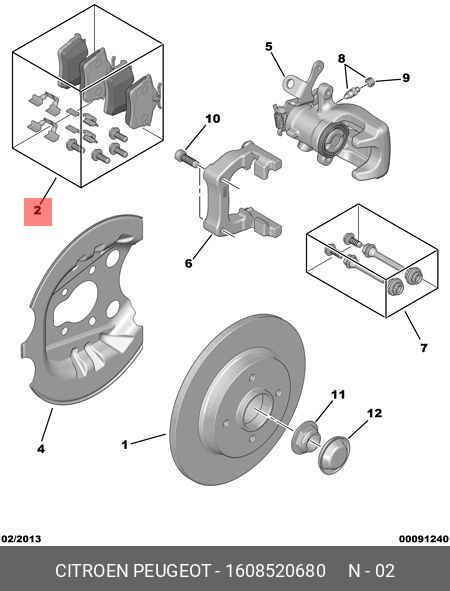 5
8
9
10
2
6
7
4
1
11
12
02/2013
00091240
CITROEN PEUGEOT - 1608520680 N - 02