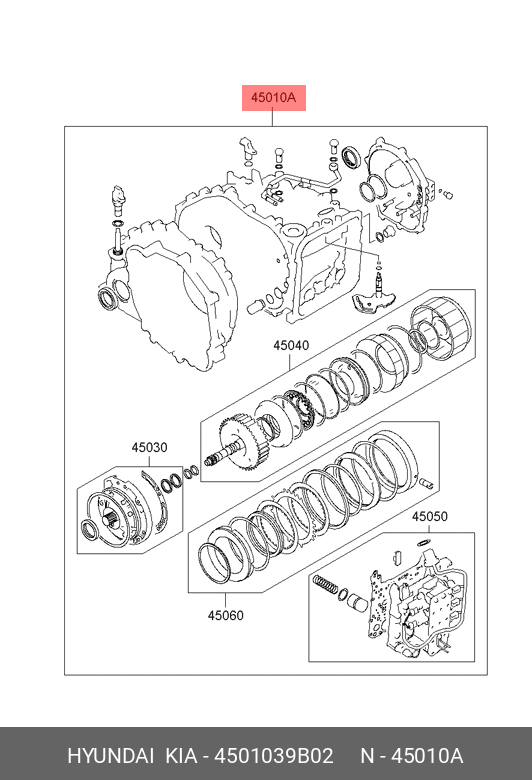 45010A

45040

45030

45050

45060

HYUNDAI KIA - 4501039B02 N - 45010A