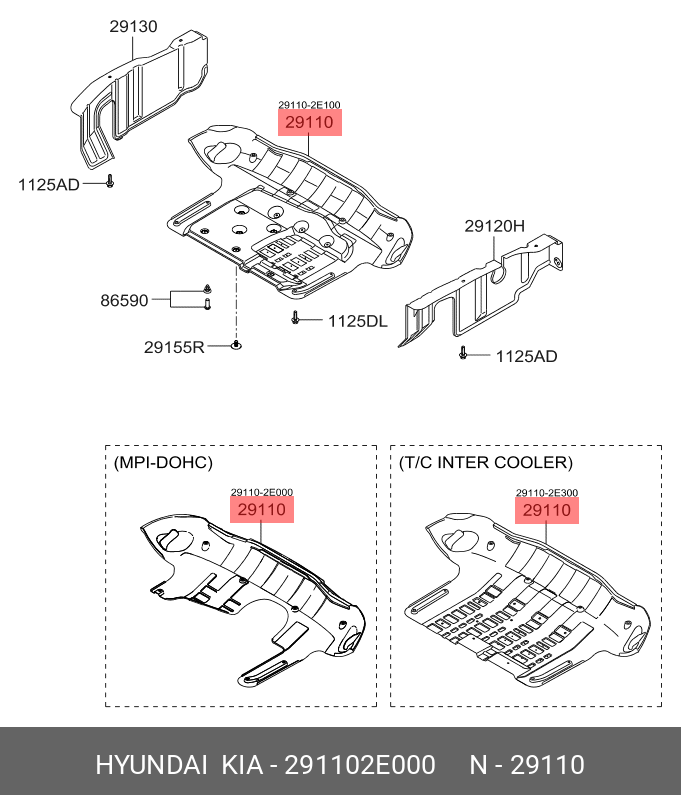 29130

29110-2E100
29110

1125AD

29120H

86590

1125DL

29155R

1125AD

(MPI-DOHC)

29110-2E000
29110

(T/C INTER COOLER)

29110-2E300
29110

HYUNDAI KIA - 291102E000 N - 29110