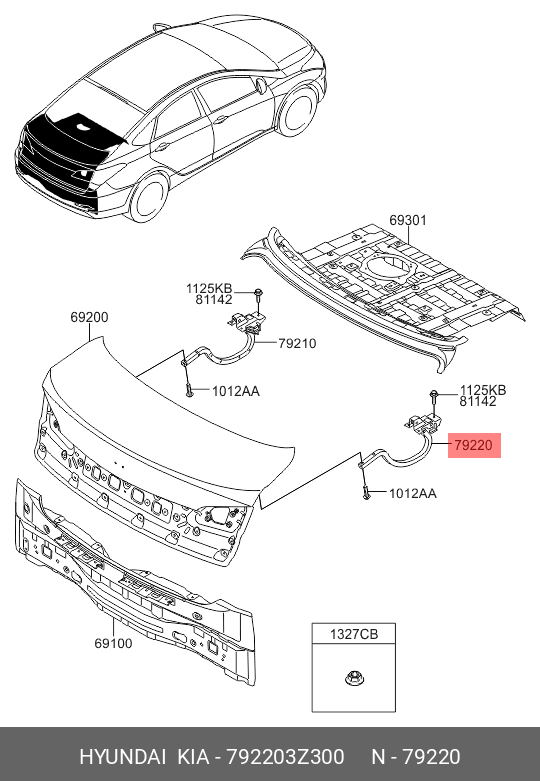 69301
1125KB
81142
69200
79210
1012AA
1125KB
81142
79220
1012AA
69100
1327CB
HYUNDAI KIA - 792203Z300 N - 79220