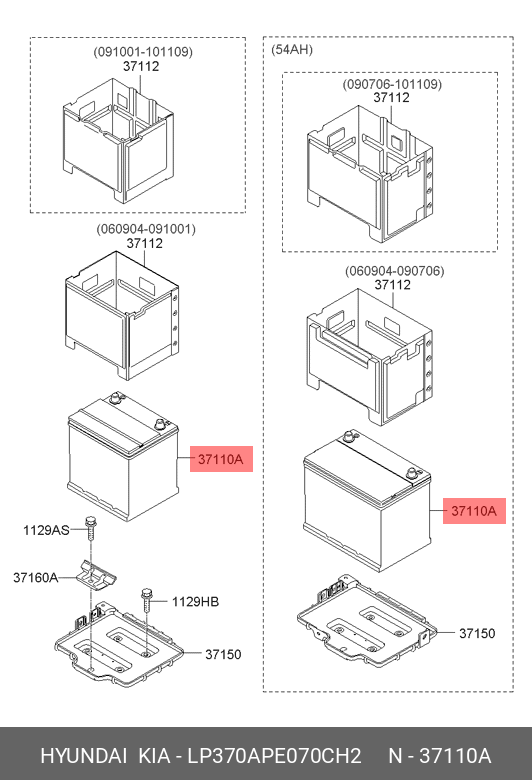 (091001-101109)
37112

(060904-091001)
37112

37110A

1129AS

37160A

1129HB

37150

(54AH)

(090706-101109)
37112

(060904-090706)
37112

37110A

37150

HYUNDAI KIA - LP370APE070CH2 N - 37110A