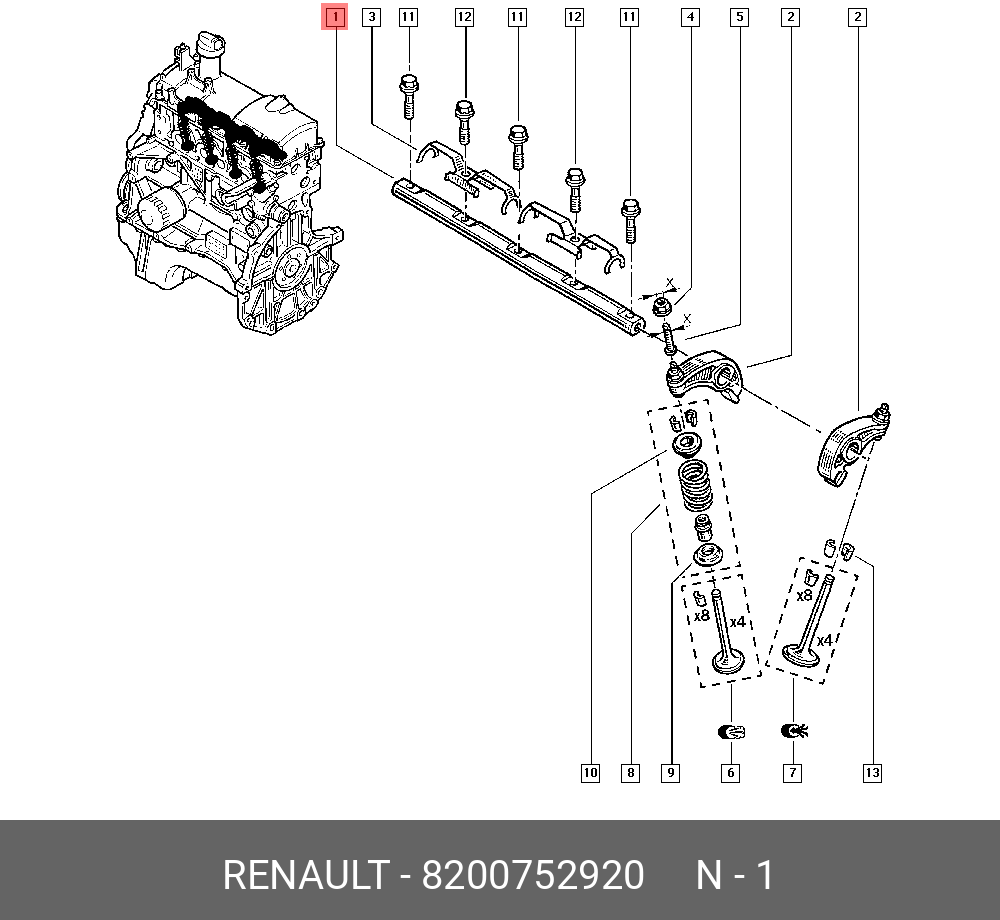 1 3 11 12 11 12 11 4 5 2 2

X
X

x8
x4
x8
x4

10 8 9 6 7 13

RENAULT - 8200752920 N - 1