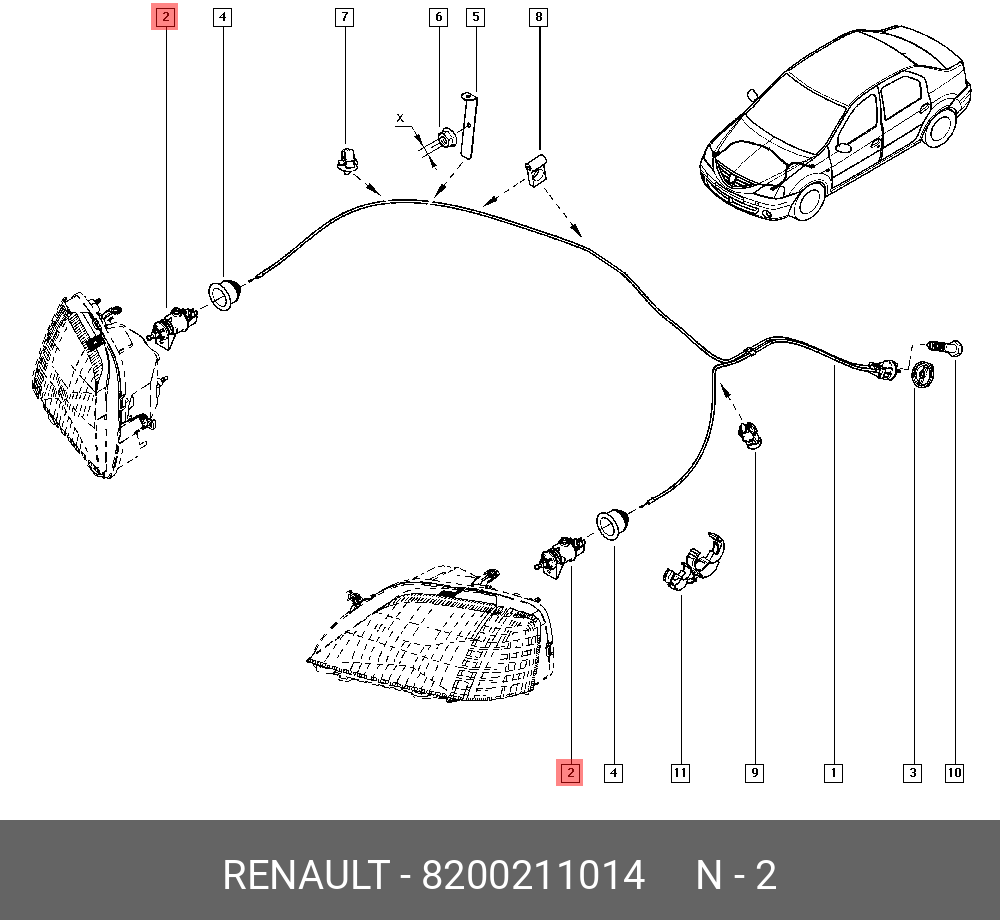 2
4
7
6
5
8
X
2
4
11
9
1
3
10

RENAULT - 8200211014 N - 2