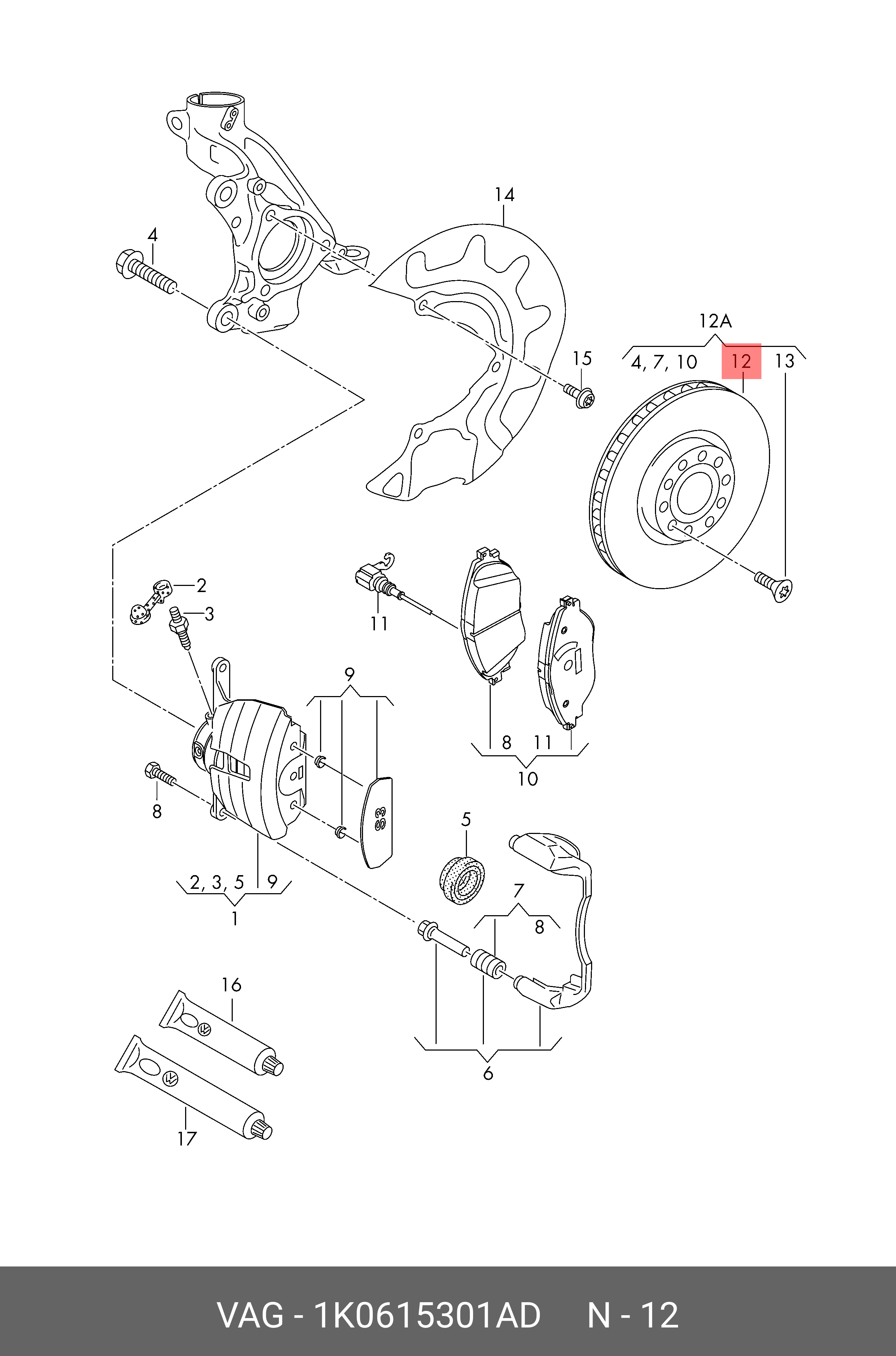 14

4

12A

4, 7, 10

12

13

15

2

3

11

9

8

11

10

8

S3

5

2, 3, 5

9

1

7

8

16

6

17

VAG - 1K0615301AD N - 12