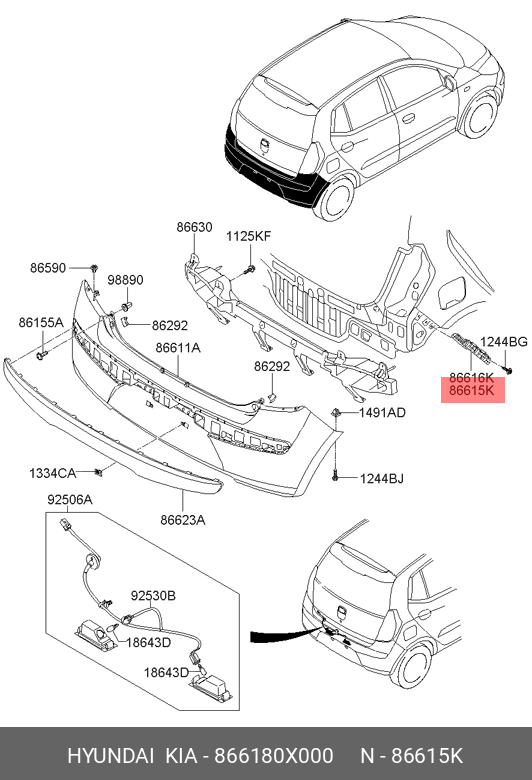 86630
1125KF
86590
98890
86155A
86292
86611A
86292
1244BG
86616K
86615K
1491AD
1334CA
1244BJ
92506A
86623A
92530B
18643D
18643D

HYUNDAI KIA - 866180X000 N - 86615K