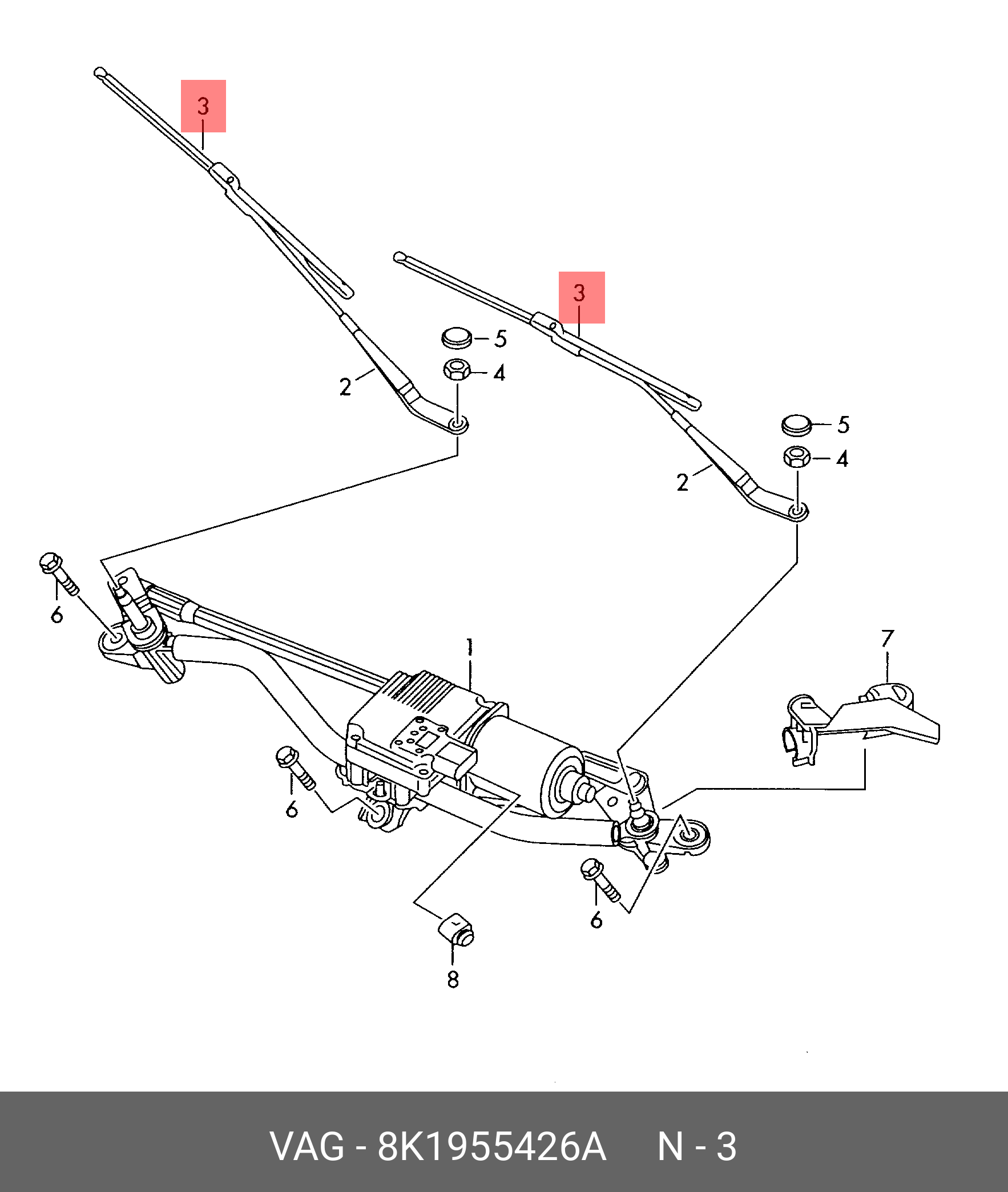 3
3
5
4
2
5
4
2
6
1
7
6
6
8

VAG - 8K1955426A N - 3