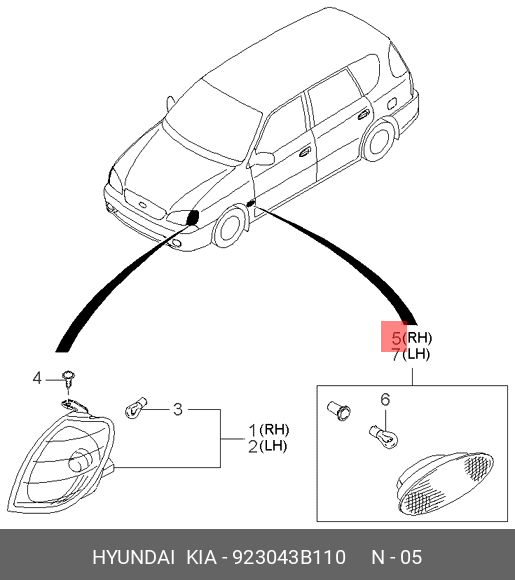 5(RH)
7(LH)

4

3

1(RH)
2(LH)

6

HYUNDAI KIA - 923043B110 N - 05