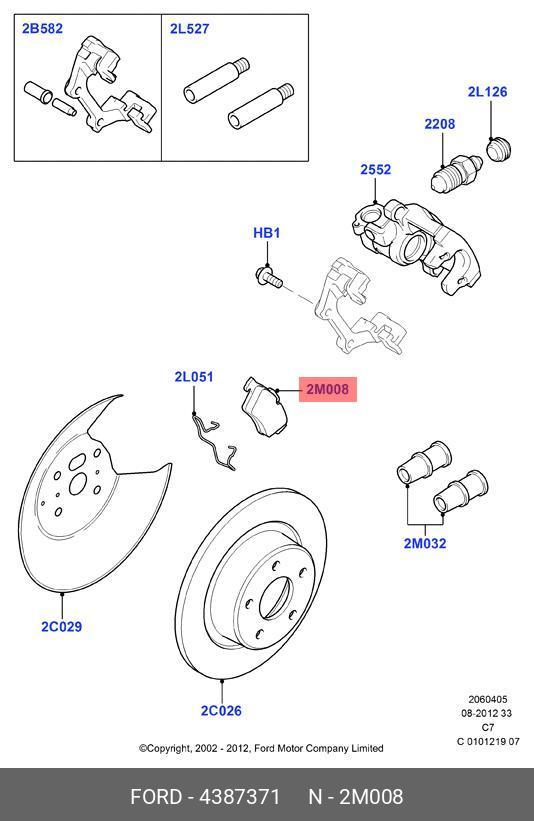 2B582

2L527

2L126

2208

2552

HB1

2L051

2M008

2M032

2C029

2C026

2060405
08-2012 33
C7
C 0101219 07

©Copyright, 2002 - 2012, Ford Motor Company Limited

FORD - 4387371 N - 2M008