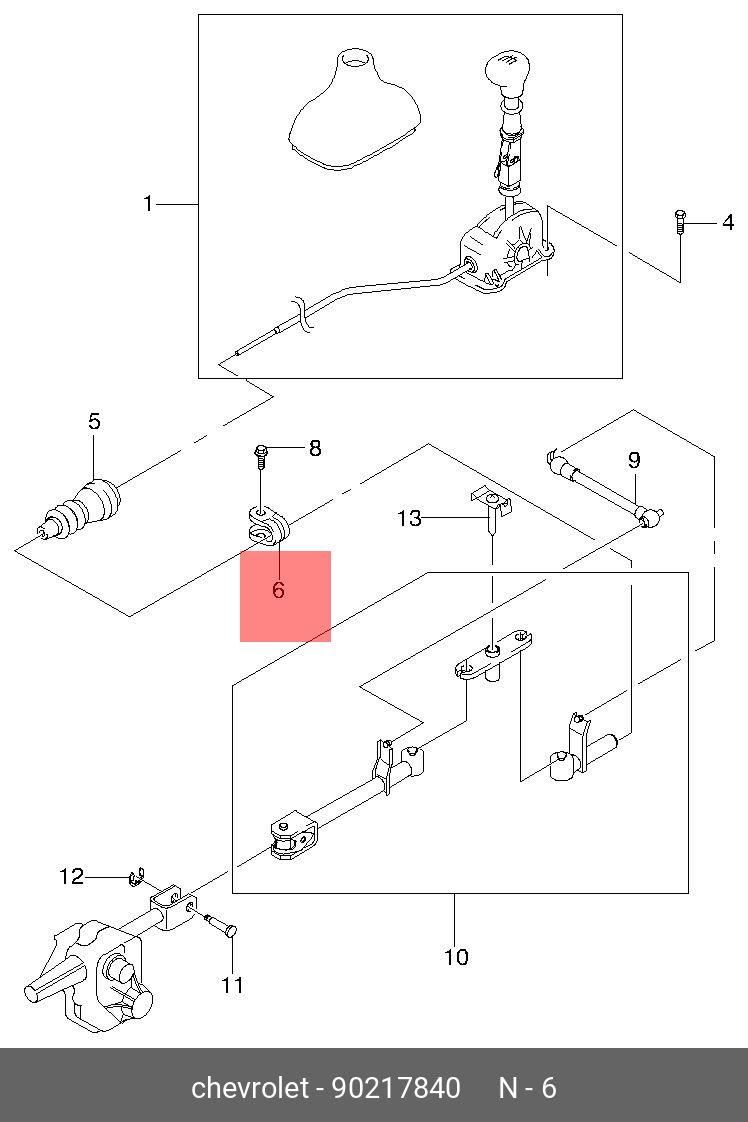 1
4
5
8
9
13
6
12
11
10

chevrolet - 90217840 N - 6