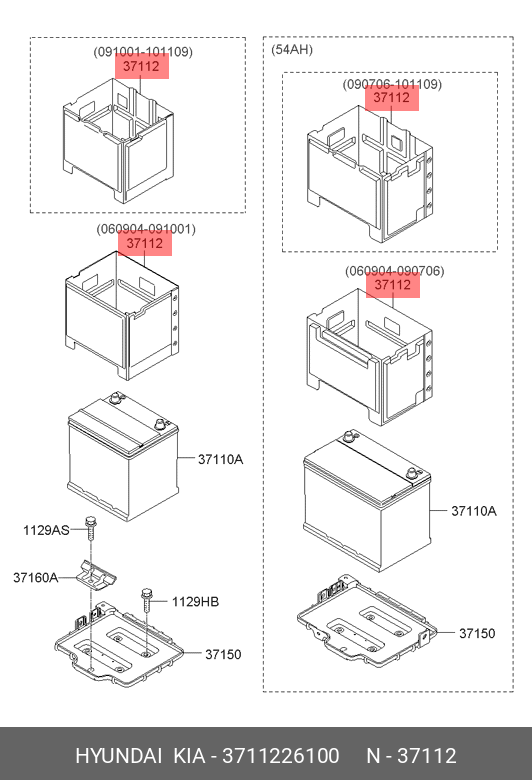 (091001-101109)
37112

(060904-091001)
37112

37110A

1129AS

37160A

1129HB

37150

(54AH)

(090706-101109)
37112

(060904-090706)
37112

37110A

37150

HYUNDAI KIA - 3711226100 N - 37112