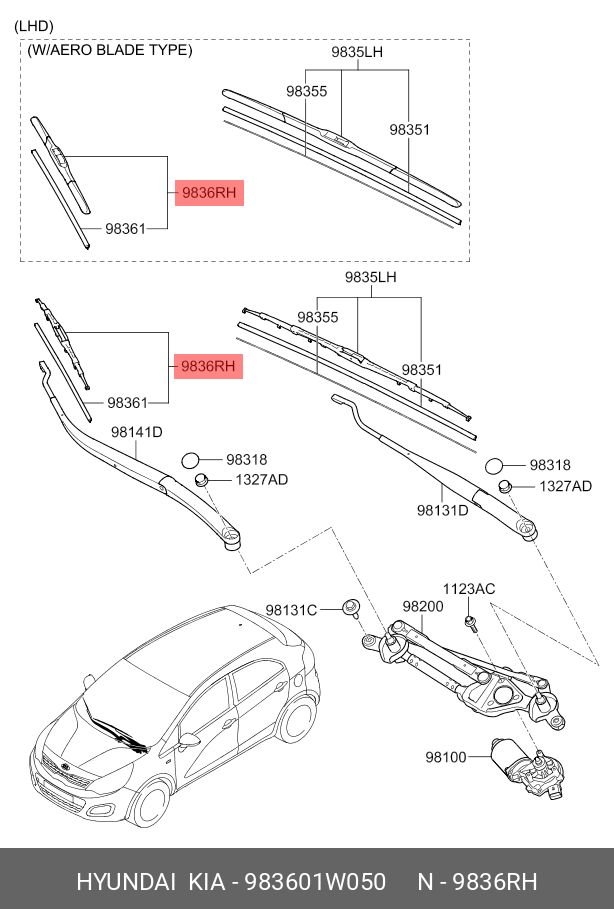 (LHD)
(W/AERO BLADE TYPE)

9835LH
98355
98351
9836RH
98361

9835LH
98355
98351
9836RH
98361
98141D
98318
1327AD
98318
1327AD
98131D
98131C
98200
1123AC
98100

HYUNDAI KIA - 983601W050 N - 9836RH