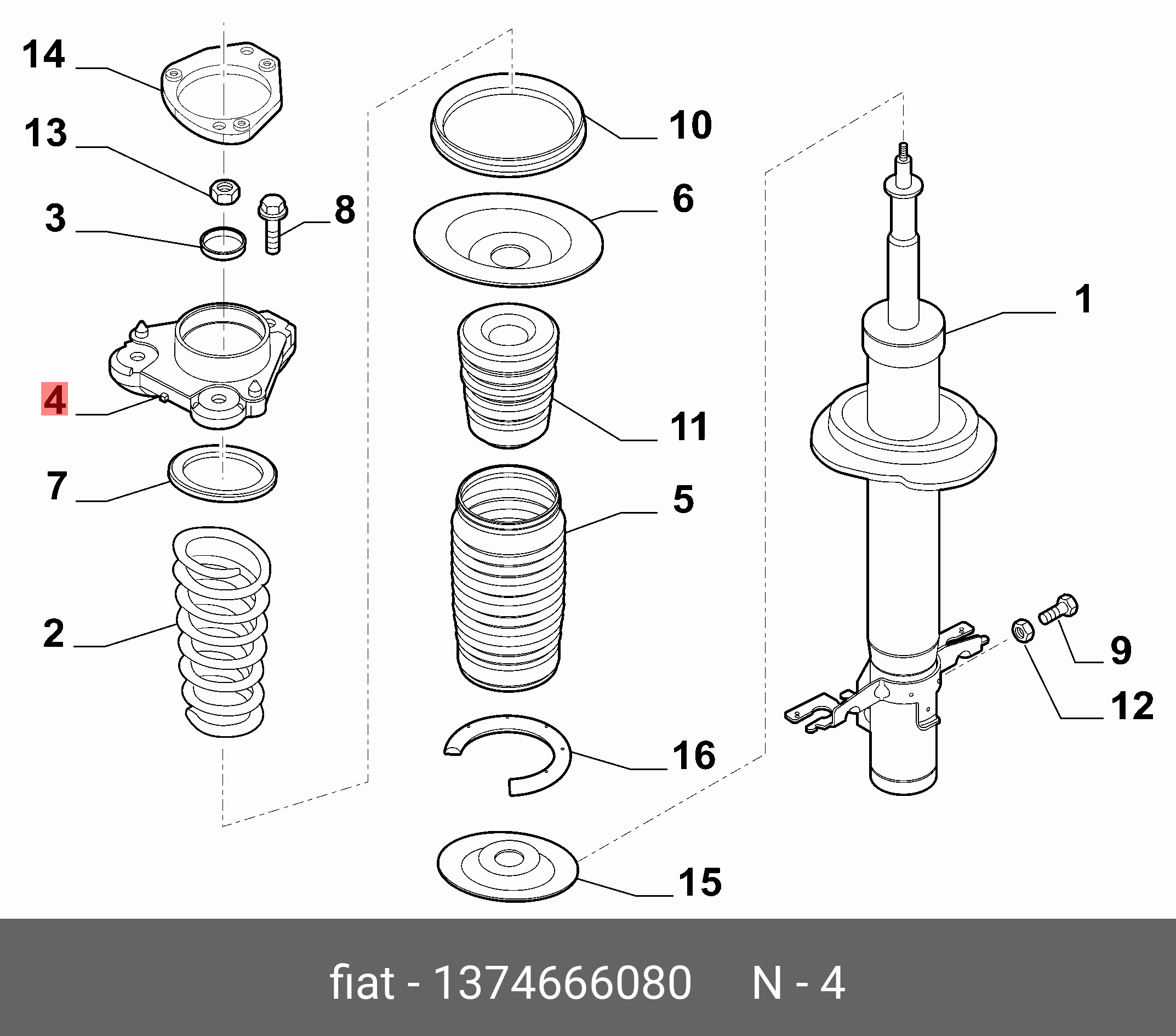 14
13
3
8
4
7
2
10
6
11
5
16
15
1
9
12

fiat - 1374666080 N - 4