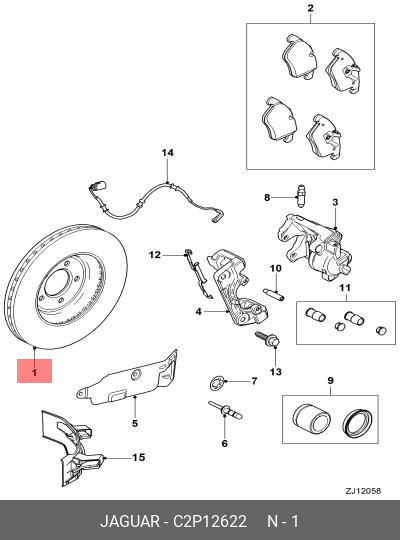 2
14
8
3
12
10
11
4
1
13
7
9
5
6
15
ZJ12058
JAGUAR - C2P12622 N - 1