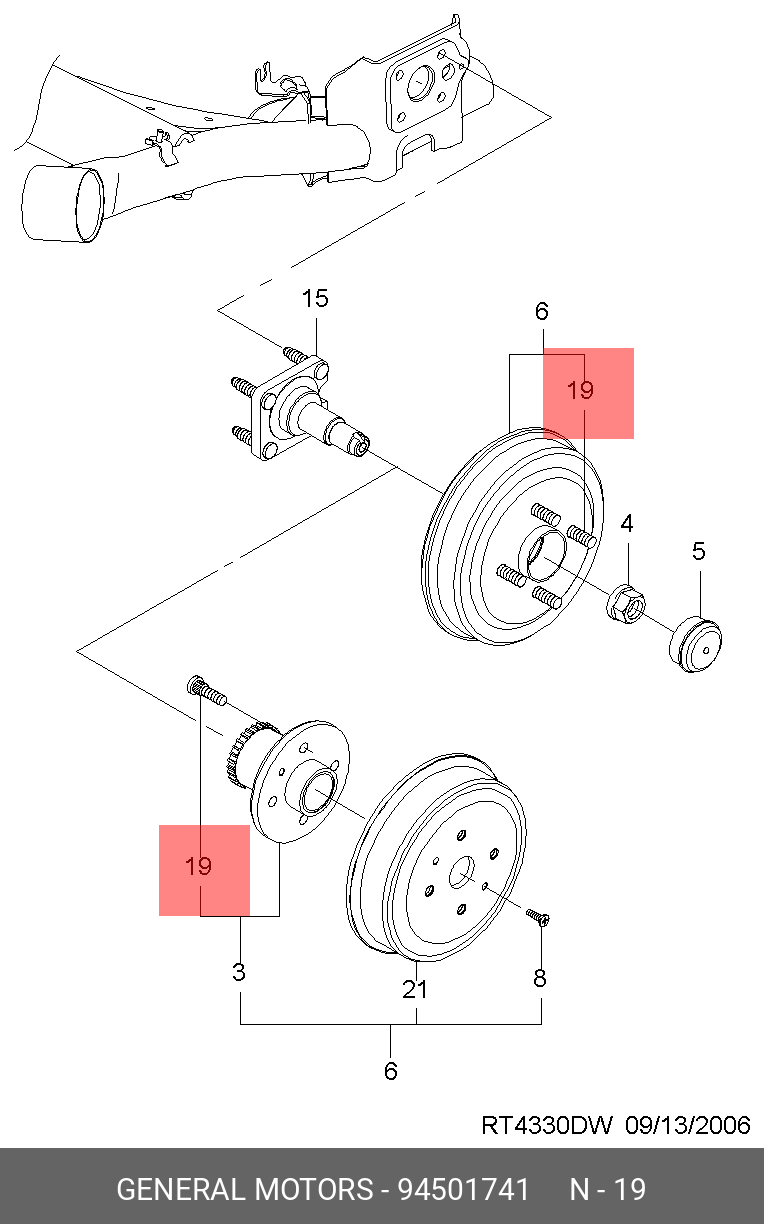 15

6

19

4

5

19

3

21

8

6

RT4330DW 09/13/2006

GENERAL MOTORS - 94501741 N - 19