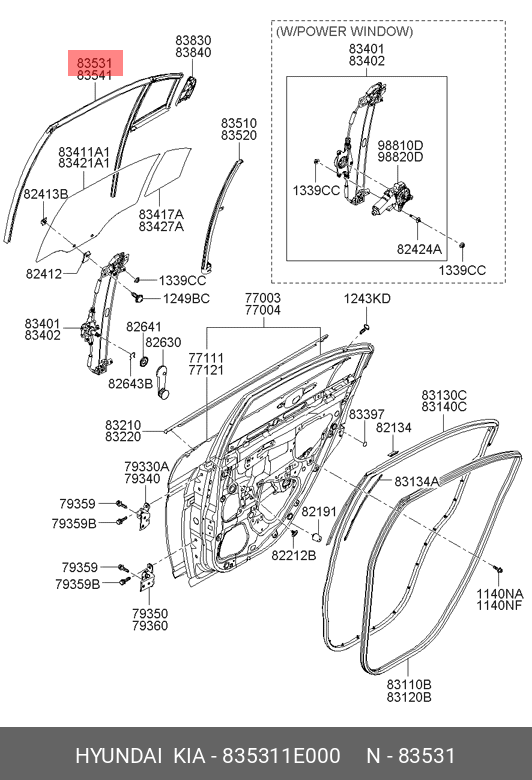 83531
83541

83830
83840

(W/POWER WINDOW)

83401
83402

98810D
98820D

1339CC

82424A

1339CC

83510
83520

83411A1
83421A1

82413B

83417A
83427A

82412

1339CC

1249BC

83401
83402

82641

82630

82643B

77003
77004

1243KD

77111
77121

83210
83220

83397

82134

83130C
83140C

83134A

79330A
79340

79359

79359B

82191

82212B

79359

79359B

79350
79360

1140NA
1140NF

83110B
83120B

HYUNDAI KIA - 835311E000 N - 83531